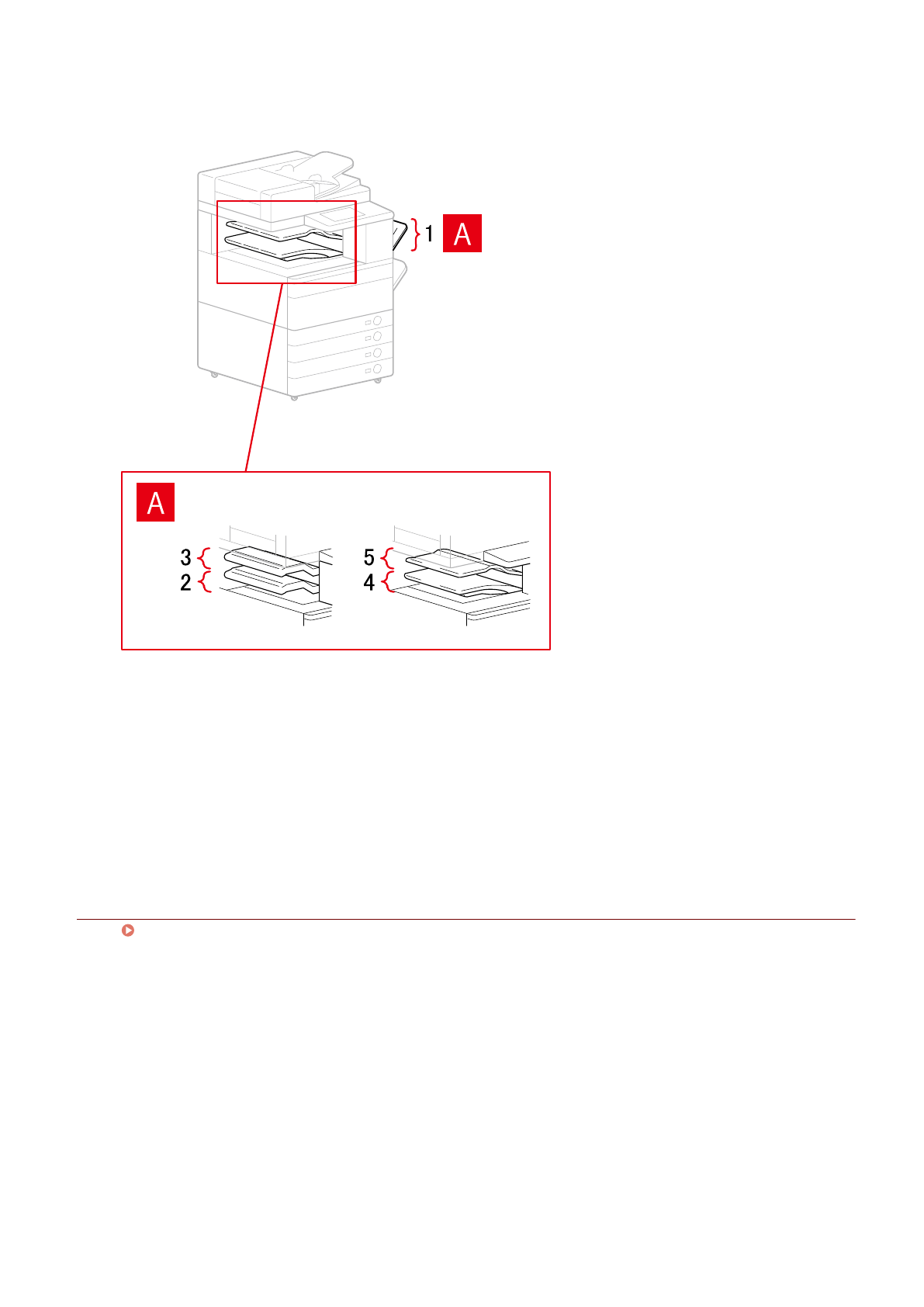 1 A

A

3
2

5
4