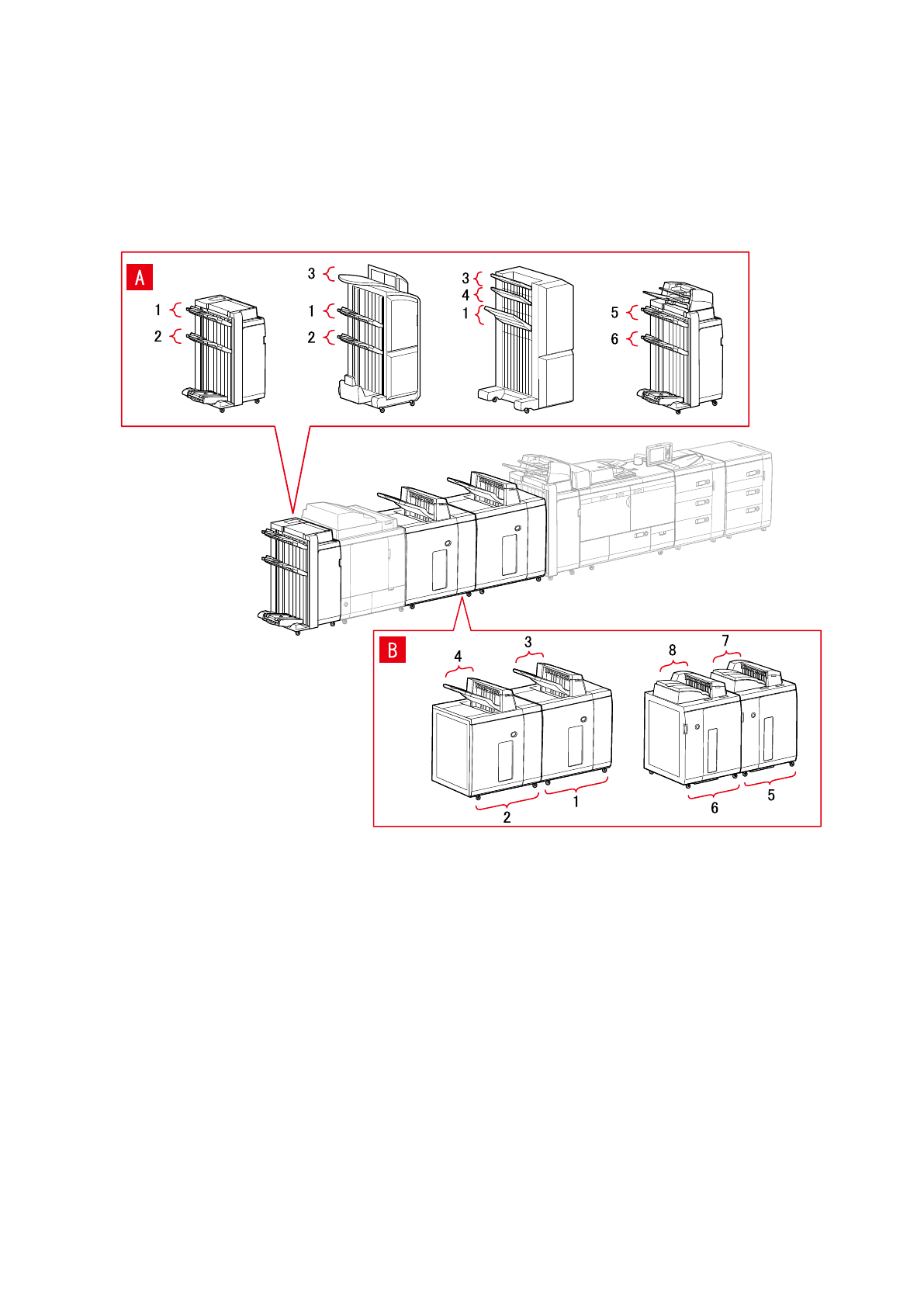 A

1
2

3
1
2

3
4
1

5
6

B

4
3
2
1

8
7
6
5