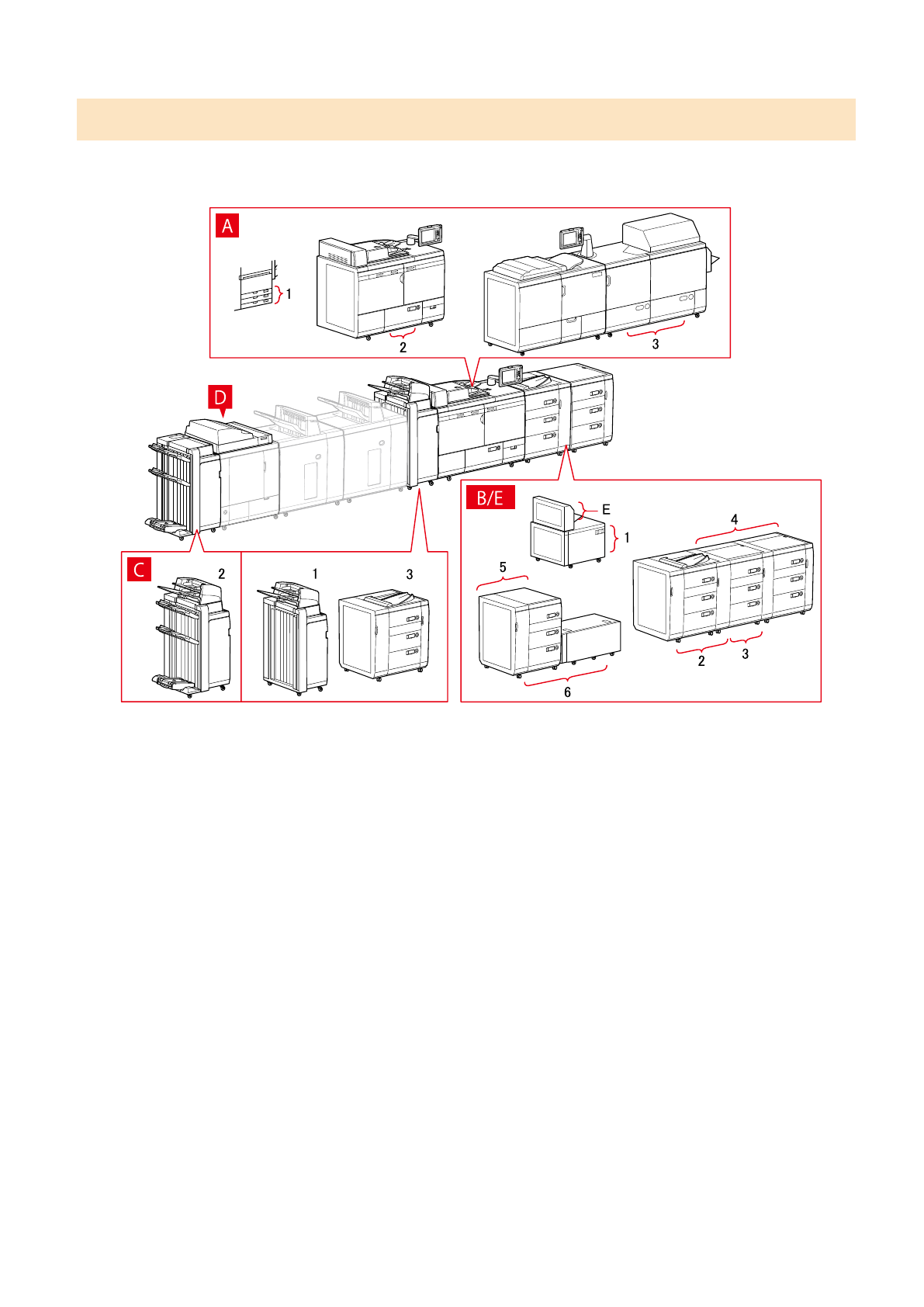 A

1

2

3

D

B/E

E

1

4

5

2

3

6

C

2

1

3