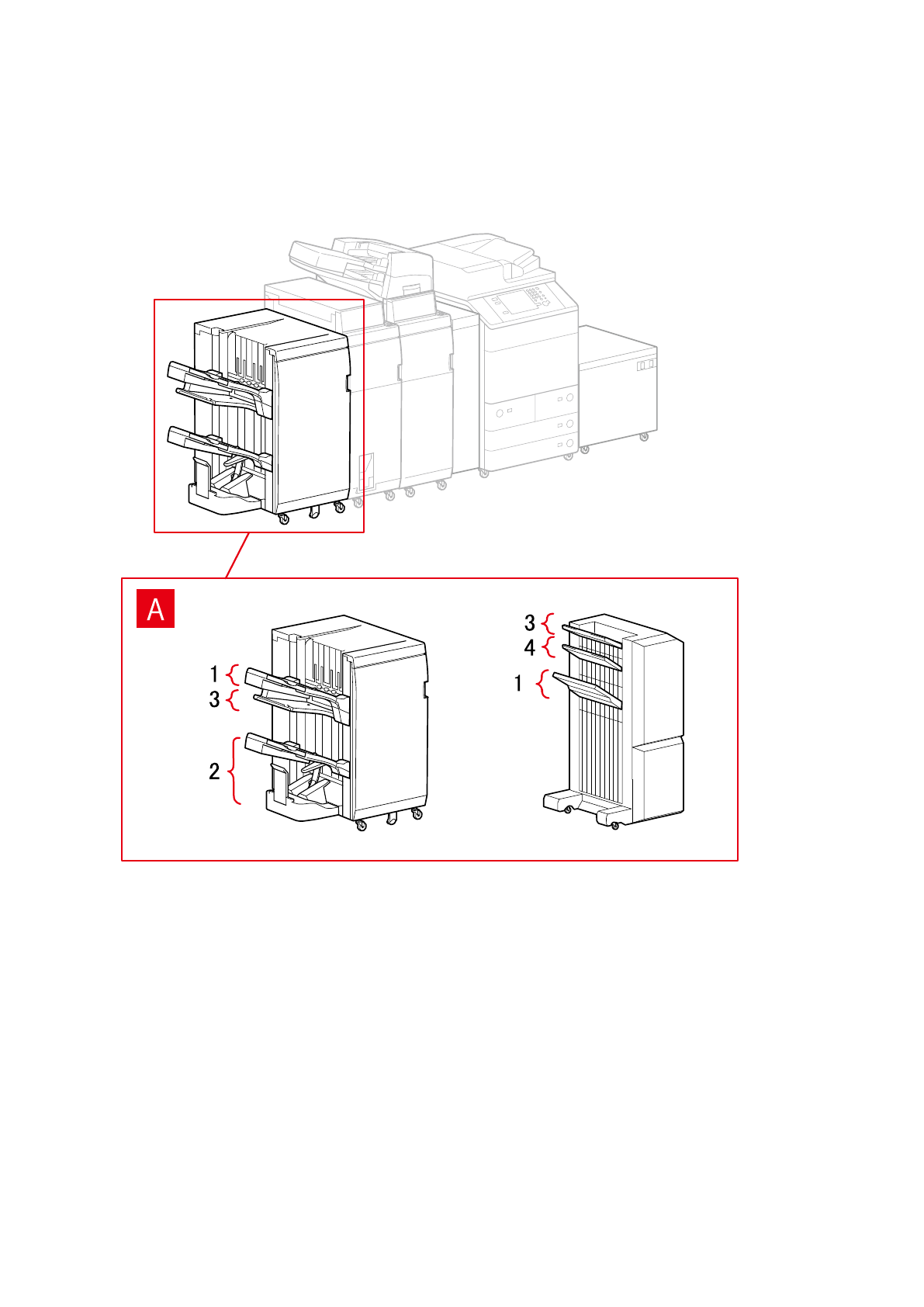 A

1
3
2

3
4
1