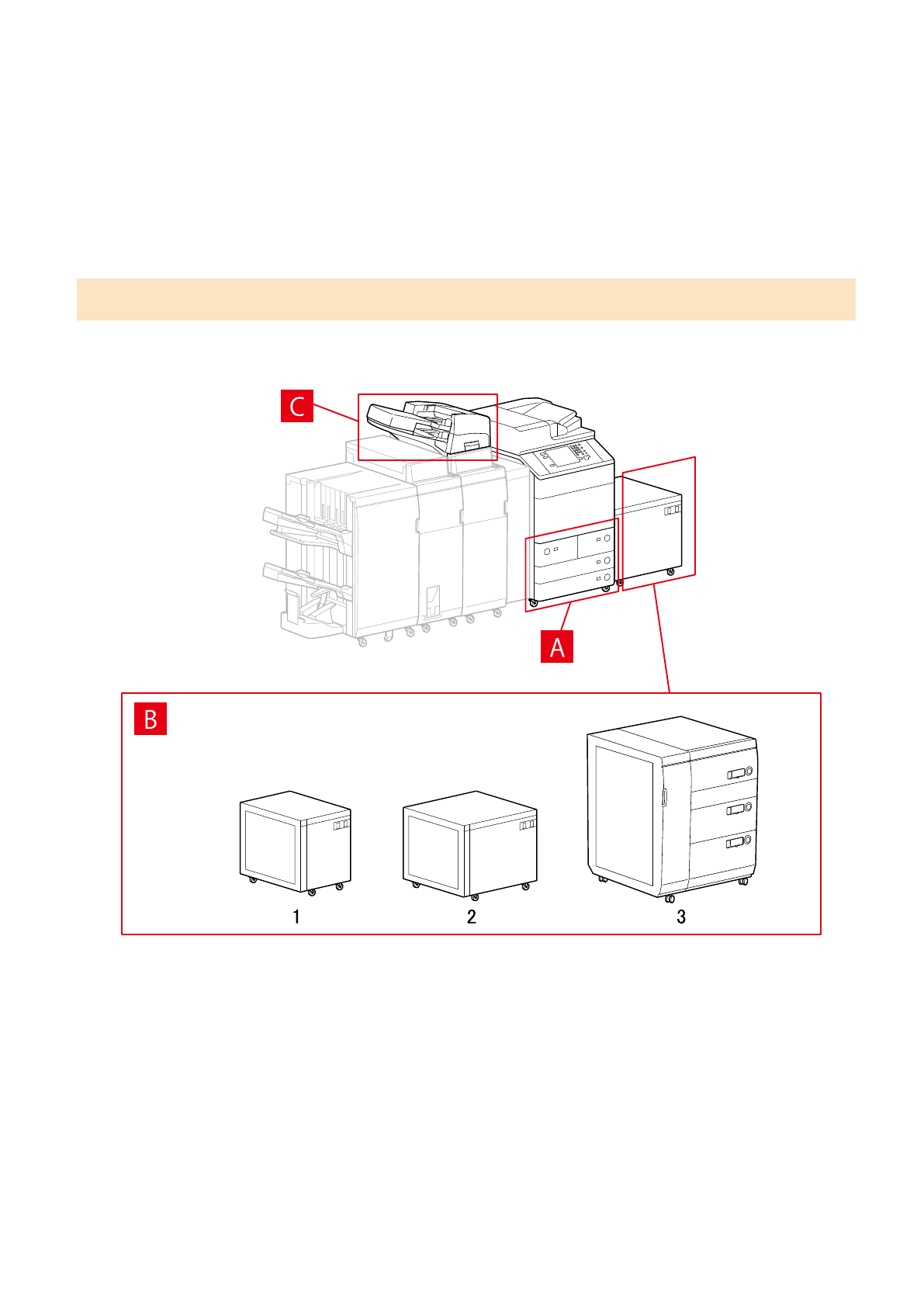 C

A

B

1

2

3