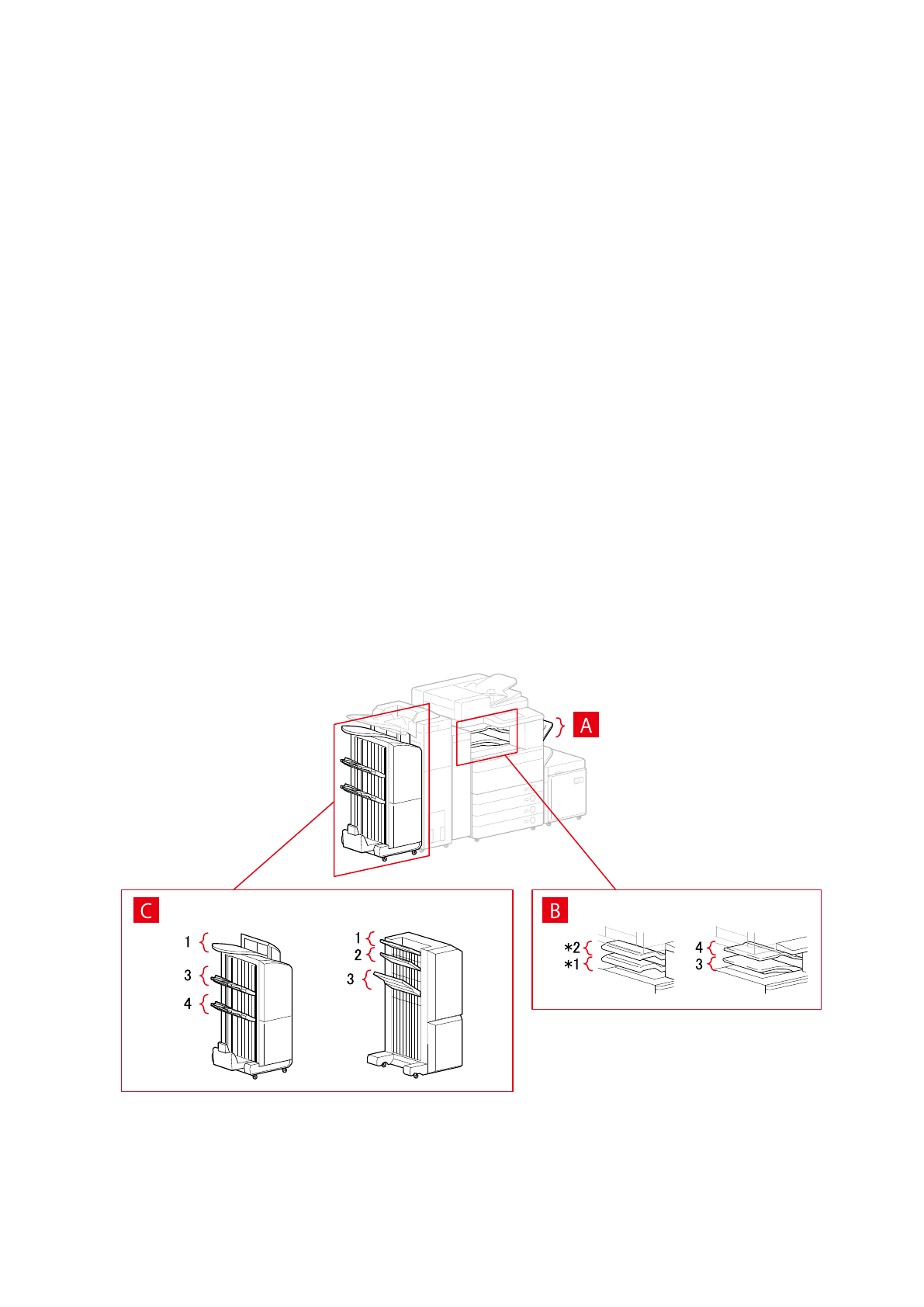 A

C

1
3
4

1
2
3

B

*2
*1

4
3