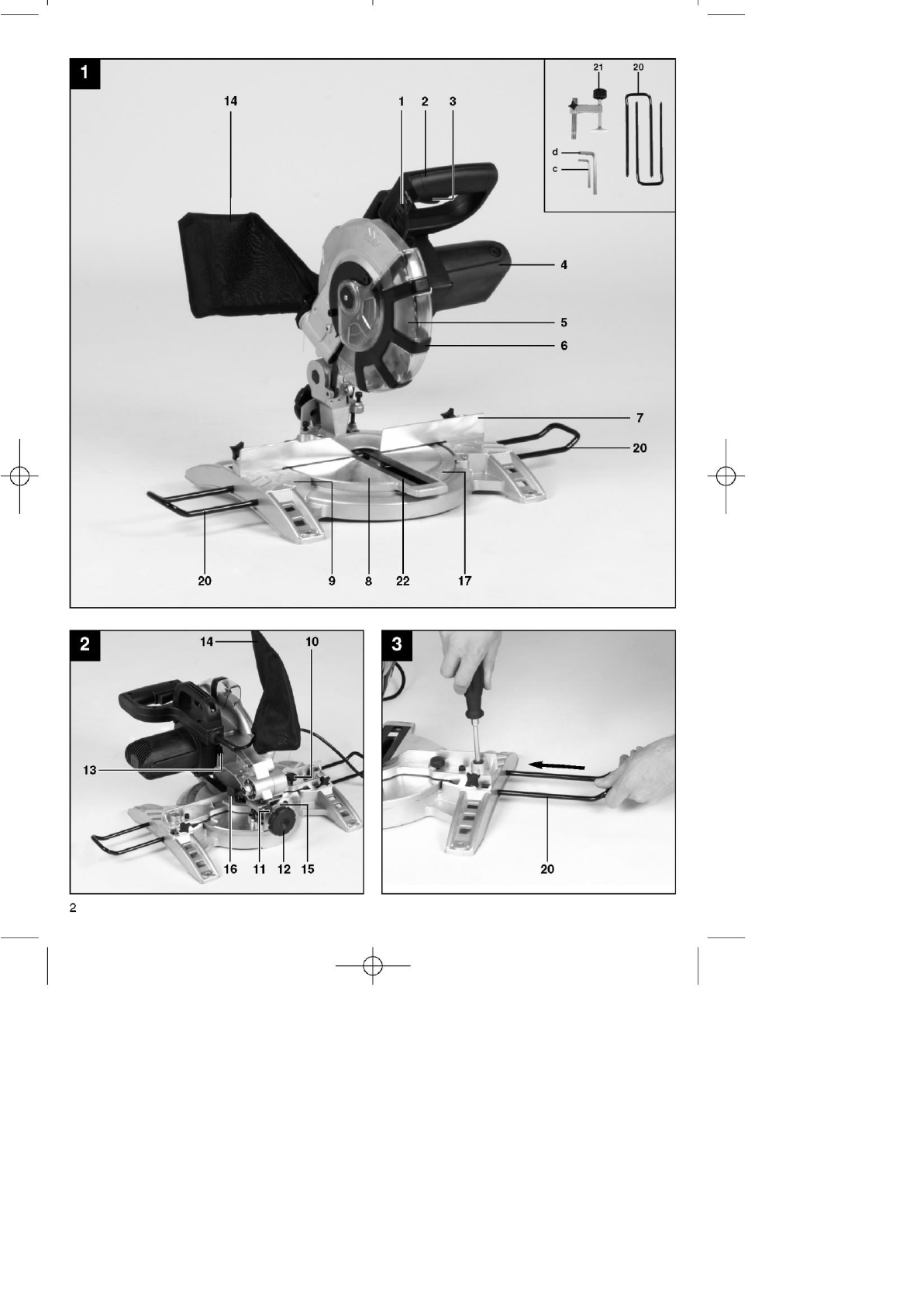 1

14 1 2 3

21 20

d
c

4

5

6

7

20

20 9 8 22 17

2

14 10

13

16 11 12 15

3

20

2