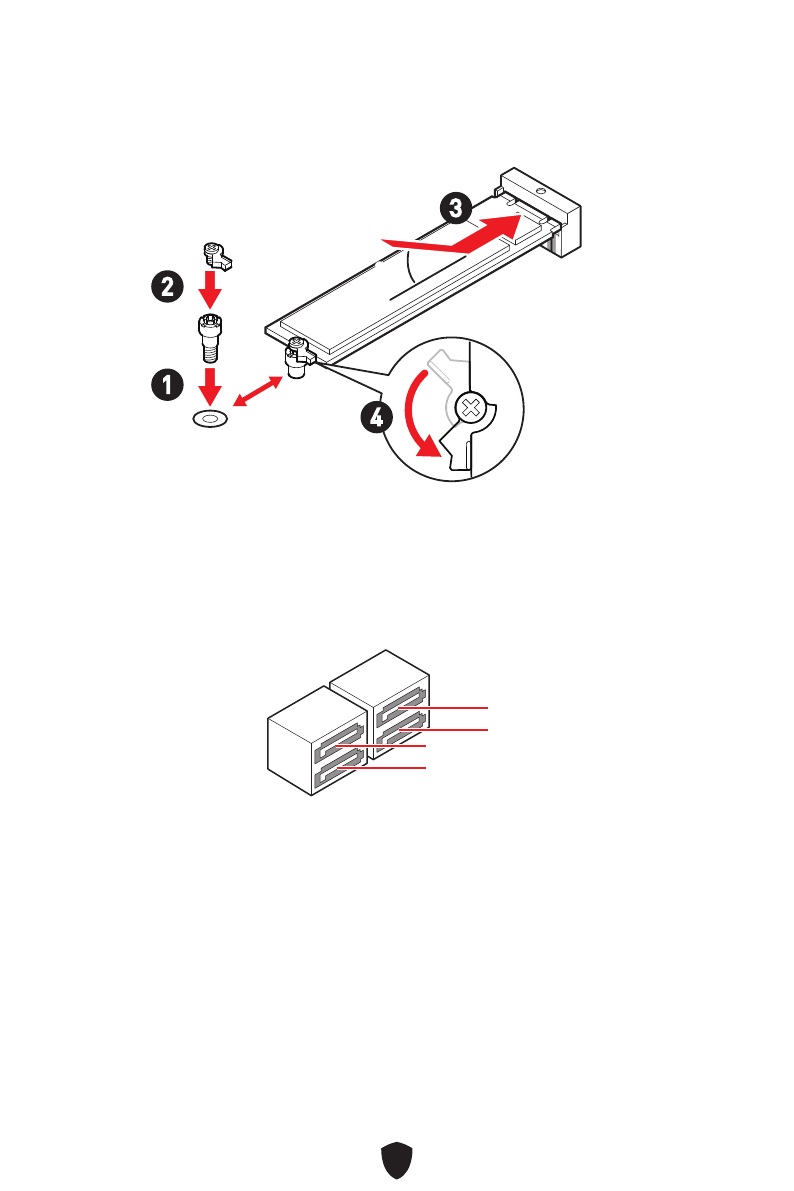 3

2

1

4