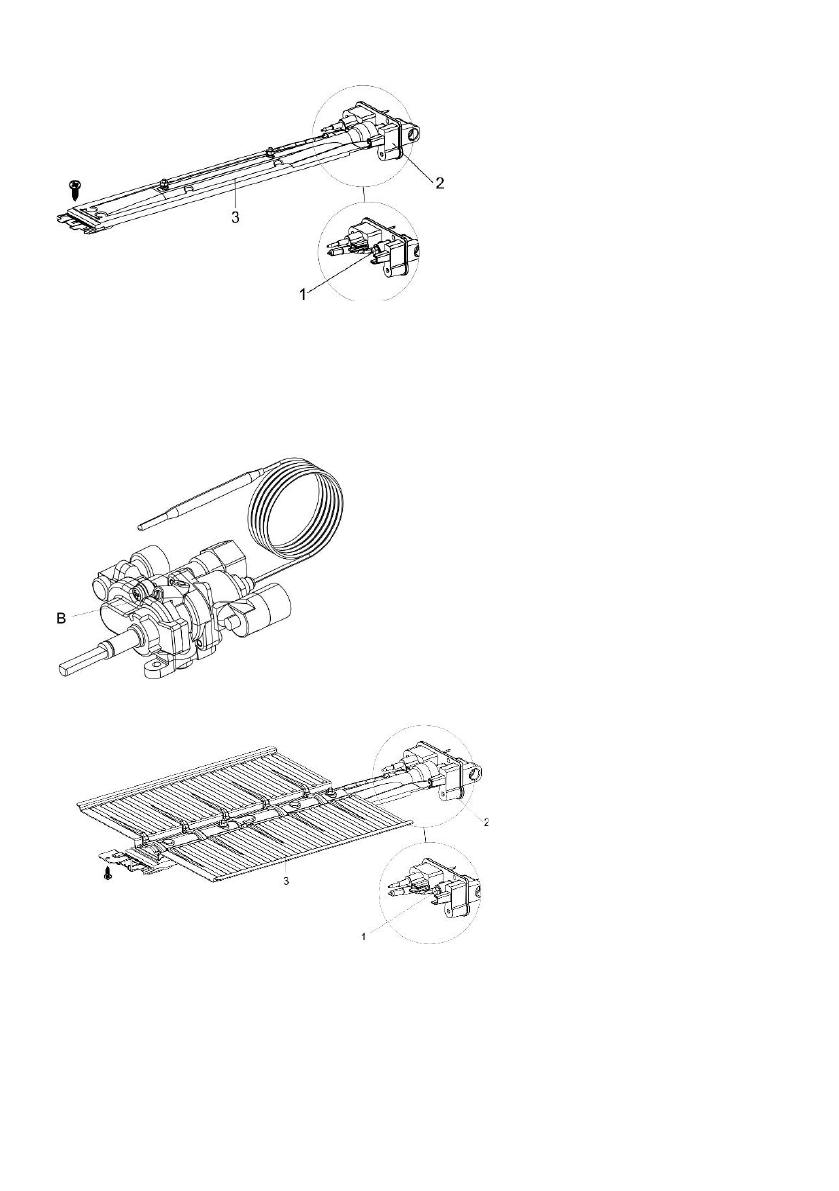 2
3
1

B

2
3
1