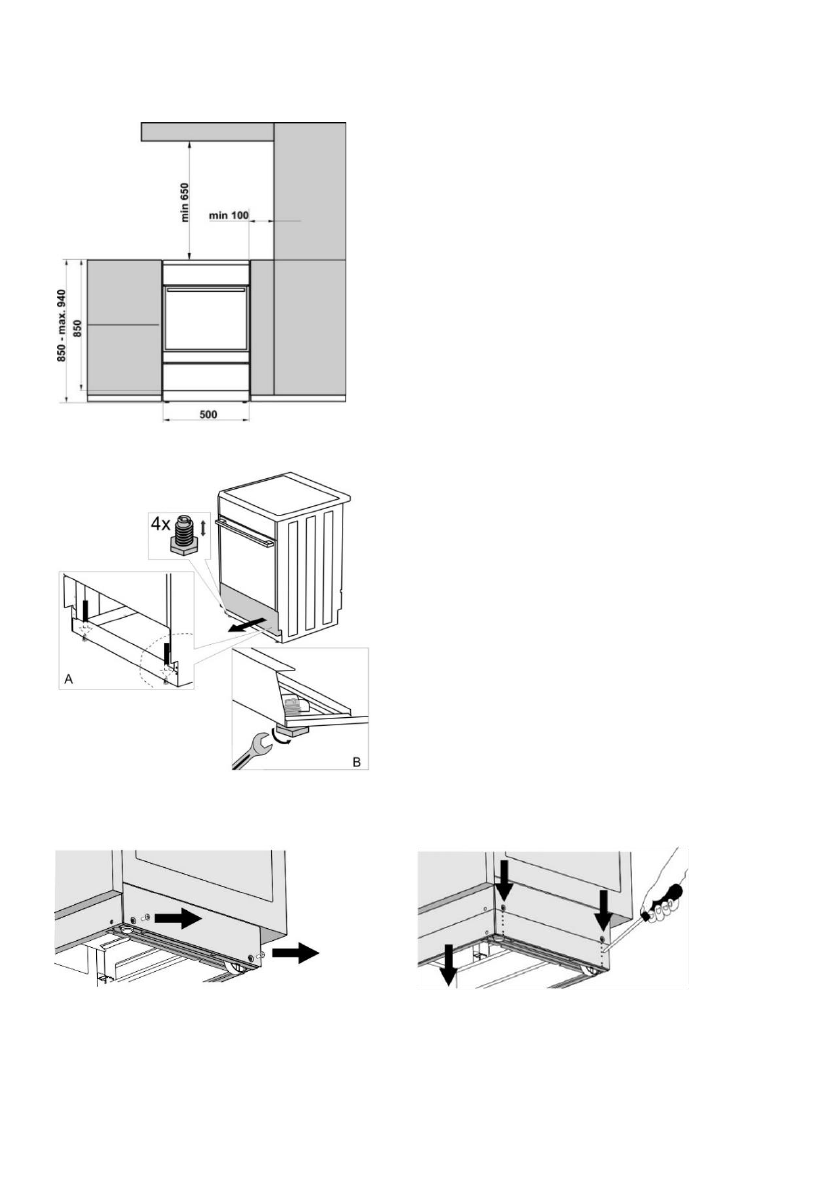 min 650

min 100

850 - max. 940

850

500

4x

A

B