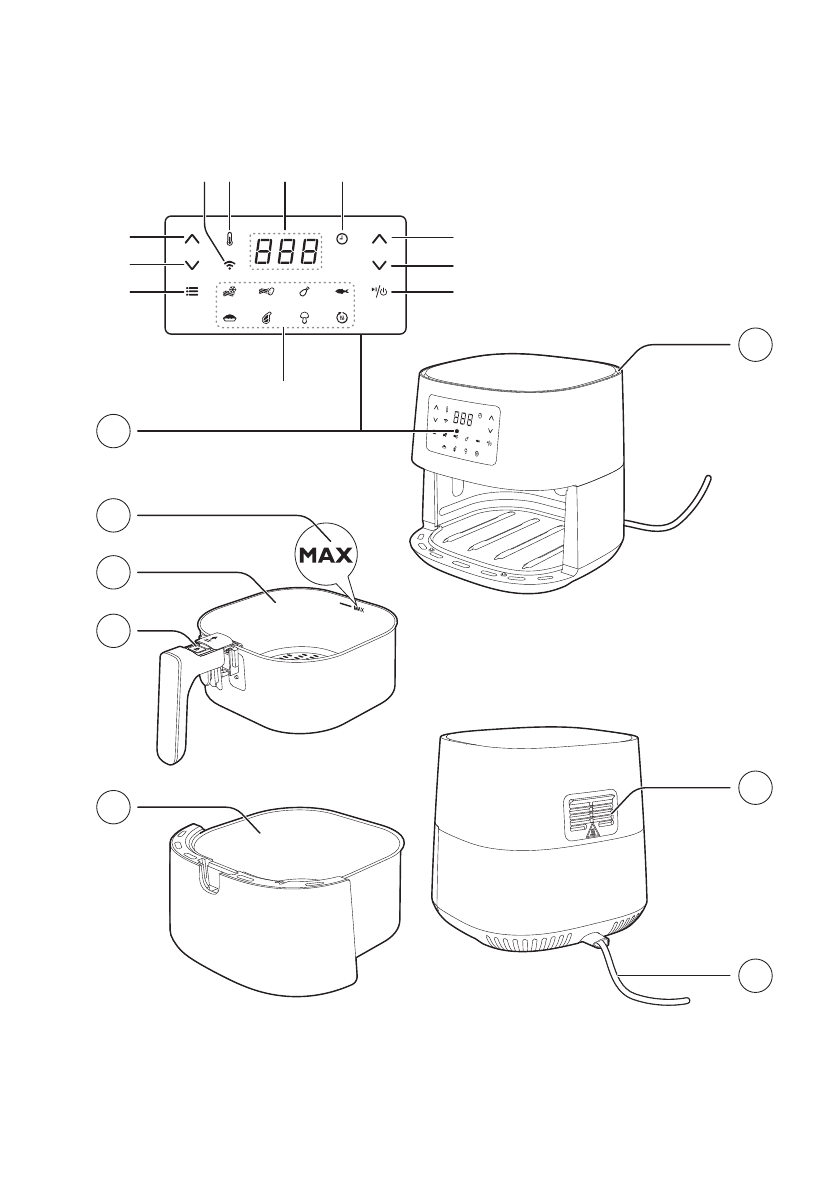 888

MAX

MAX