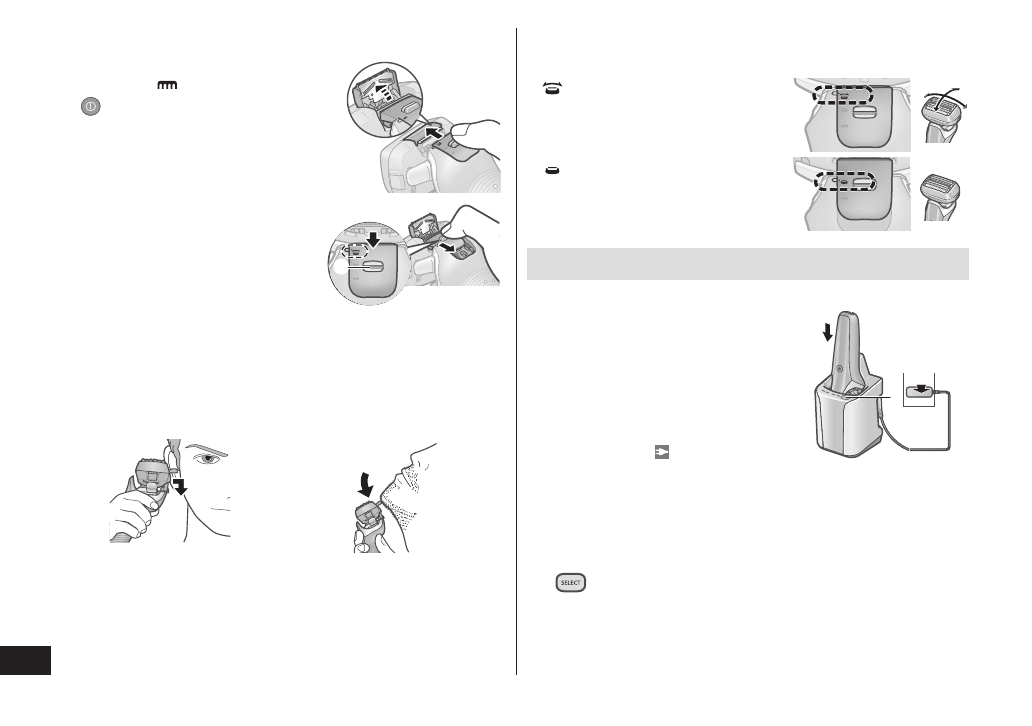 SELECT