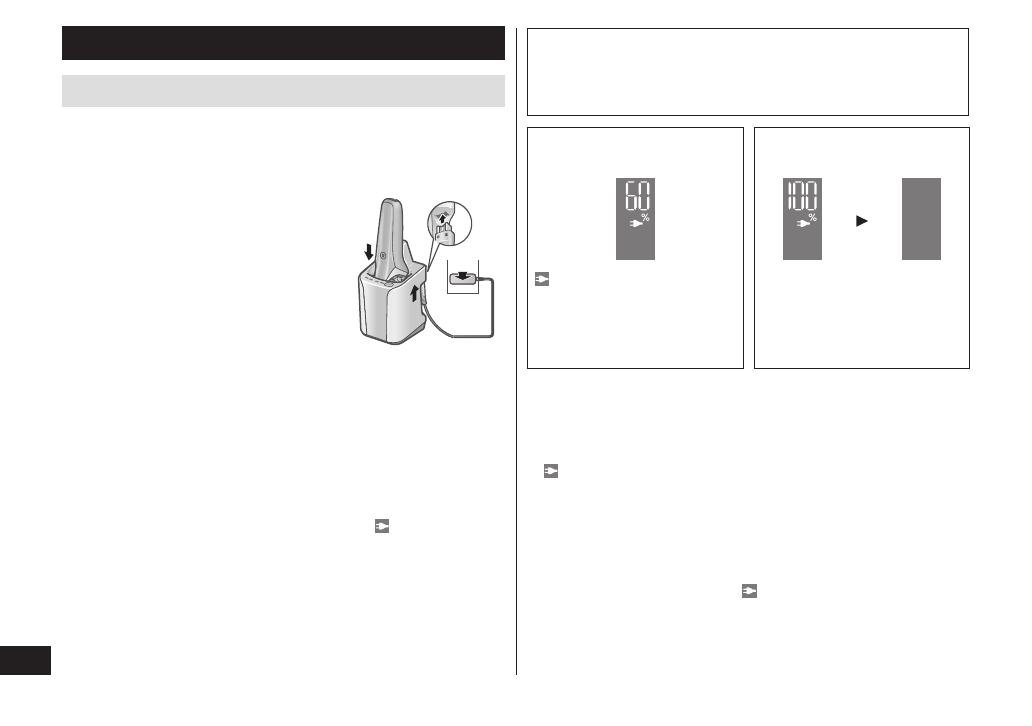 60
%

100
%