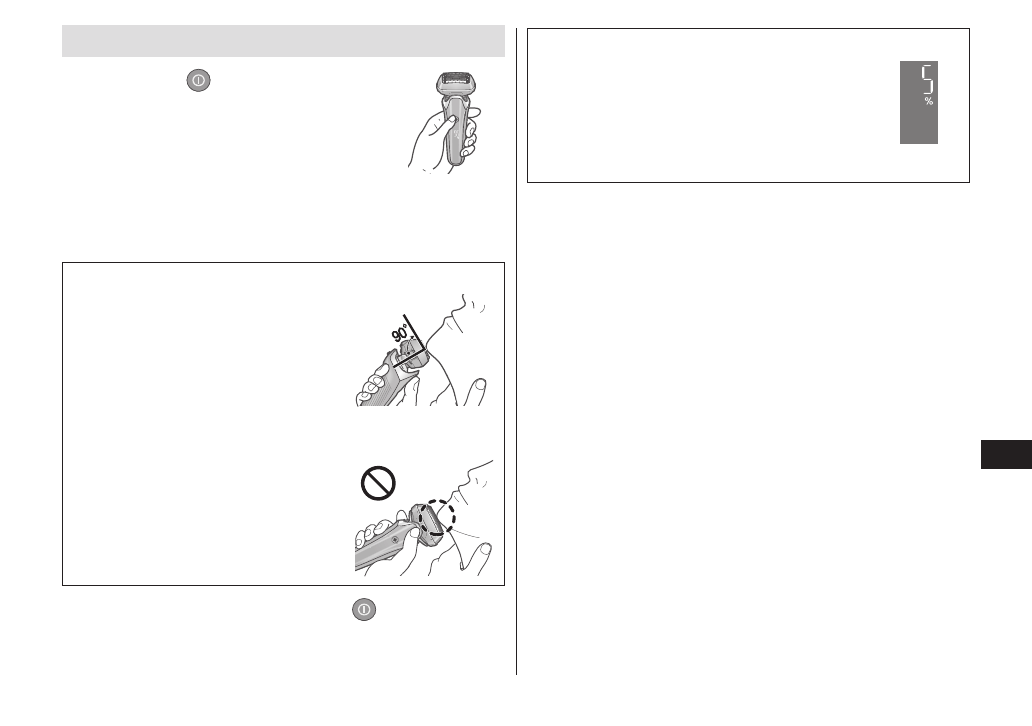 90°

5
%