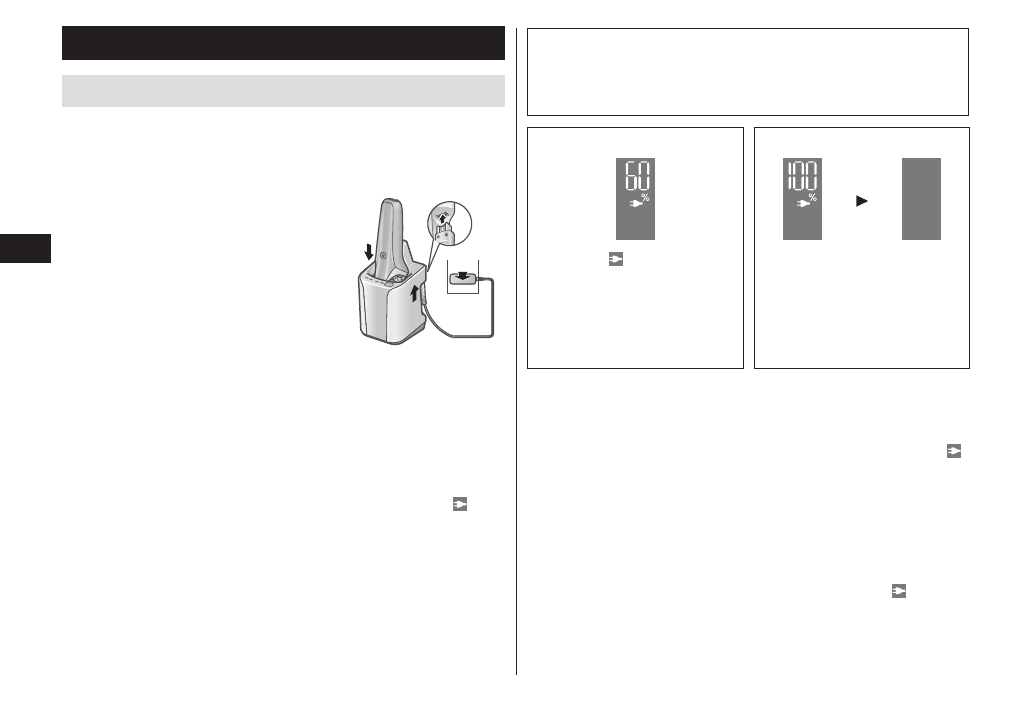 60
%

100
%