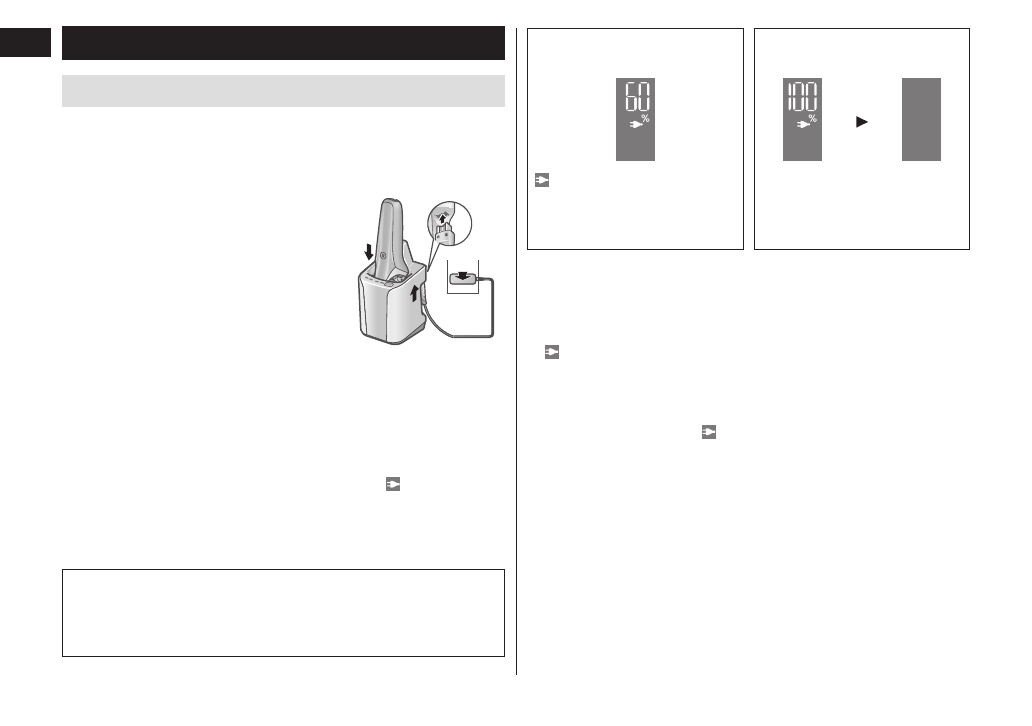 60
%
100
%