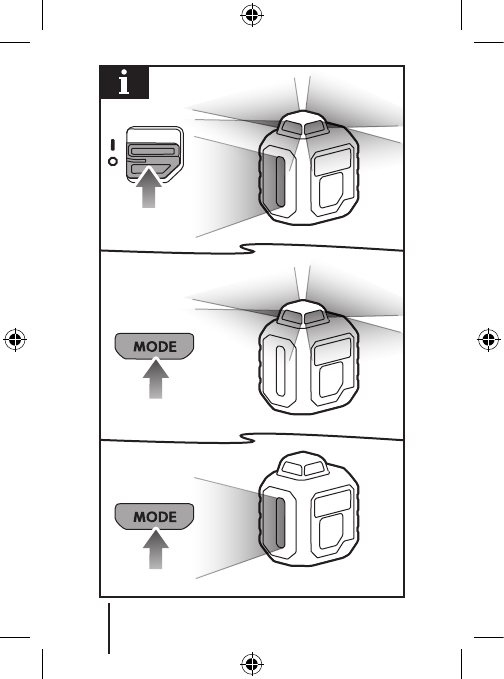 i

I
O

MODE

MODE