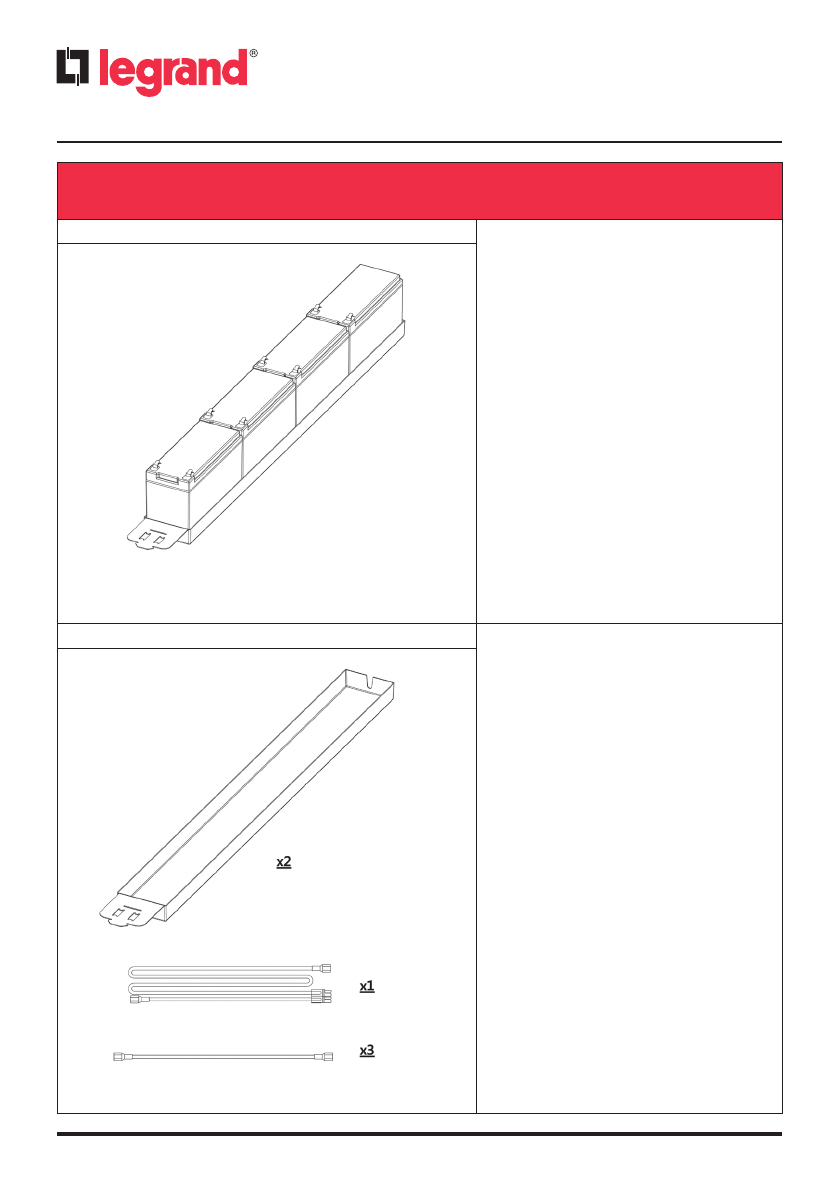 legrand®

x2

x1

x3