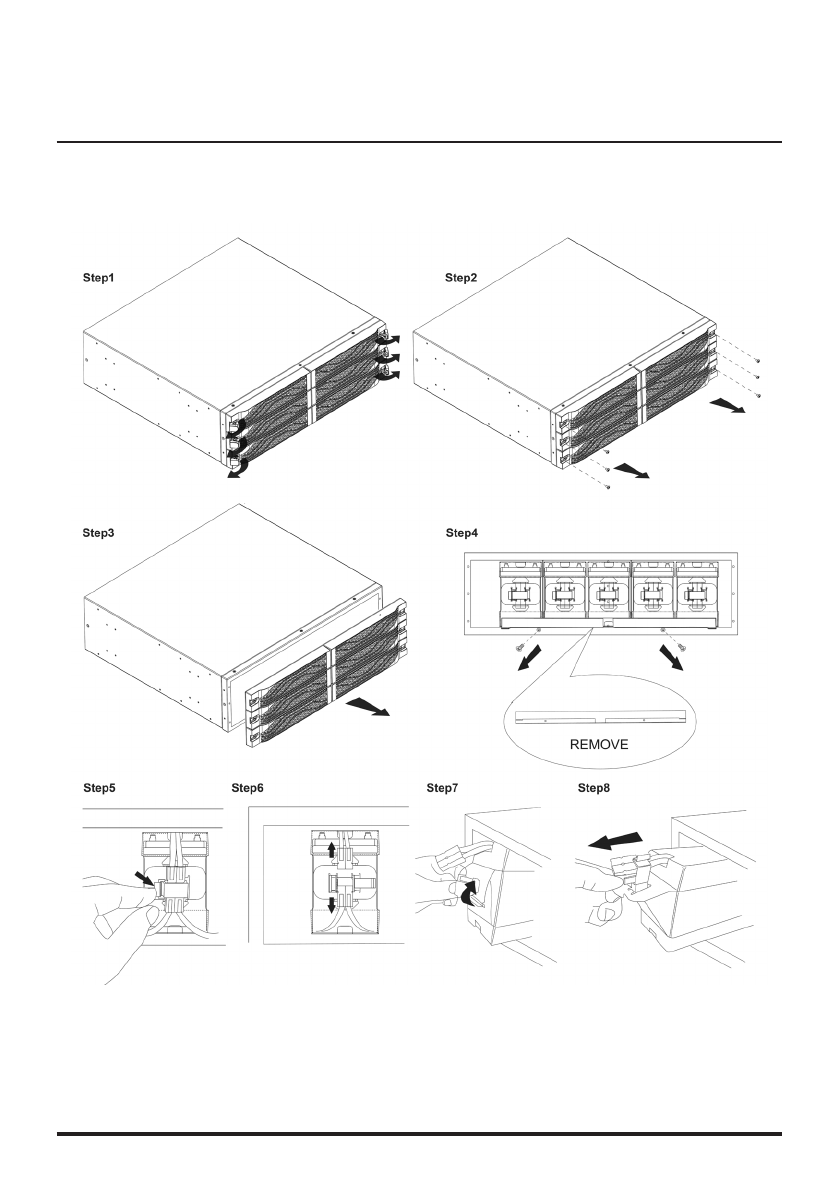 Step1

Step2

Step3

Step4

REMOVE

Step5

Step6

Step7

Step8