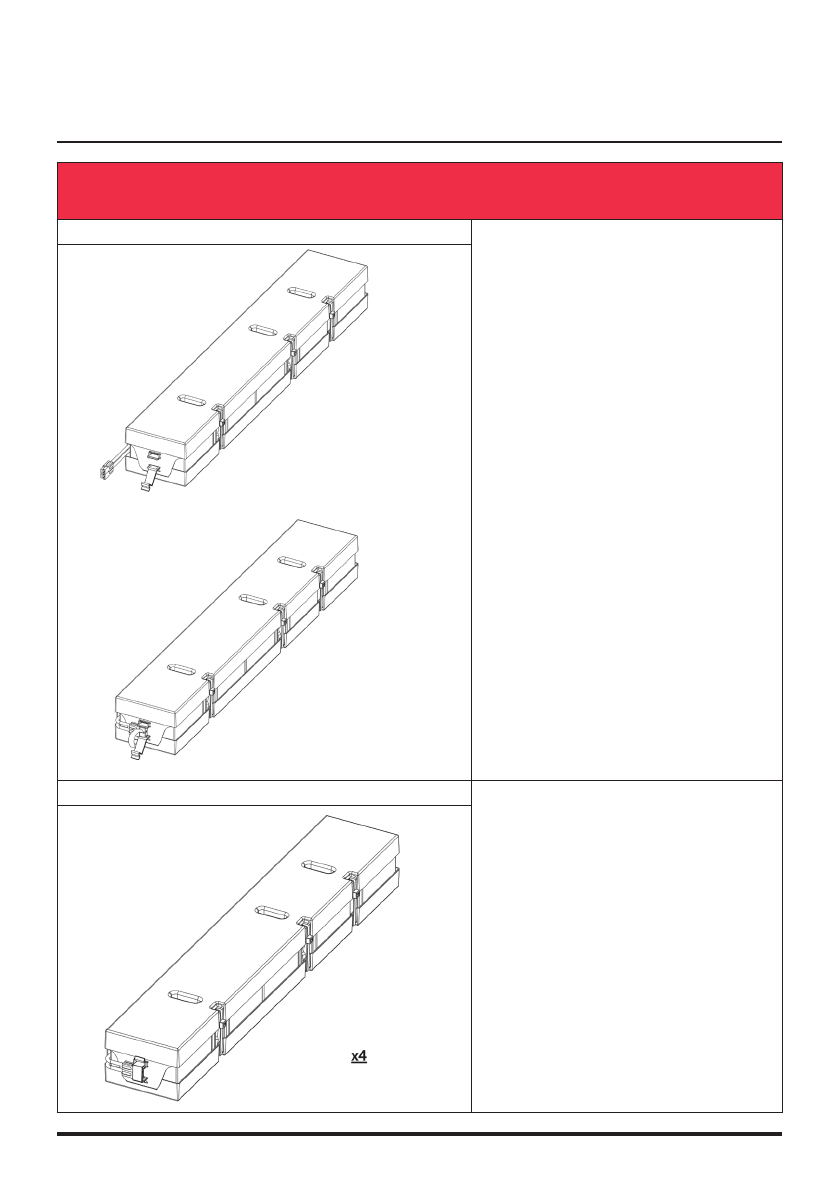 x4