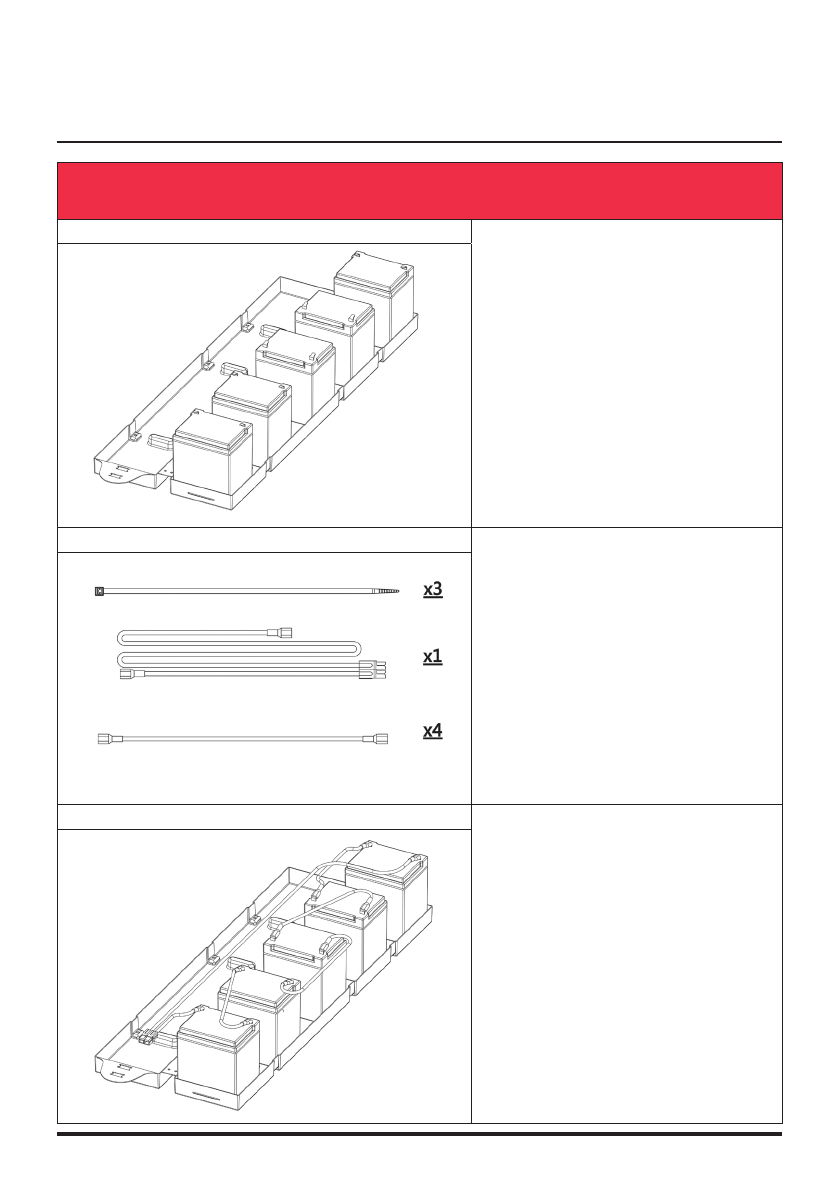 x3

x1

x4