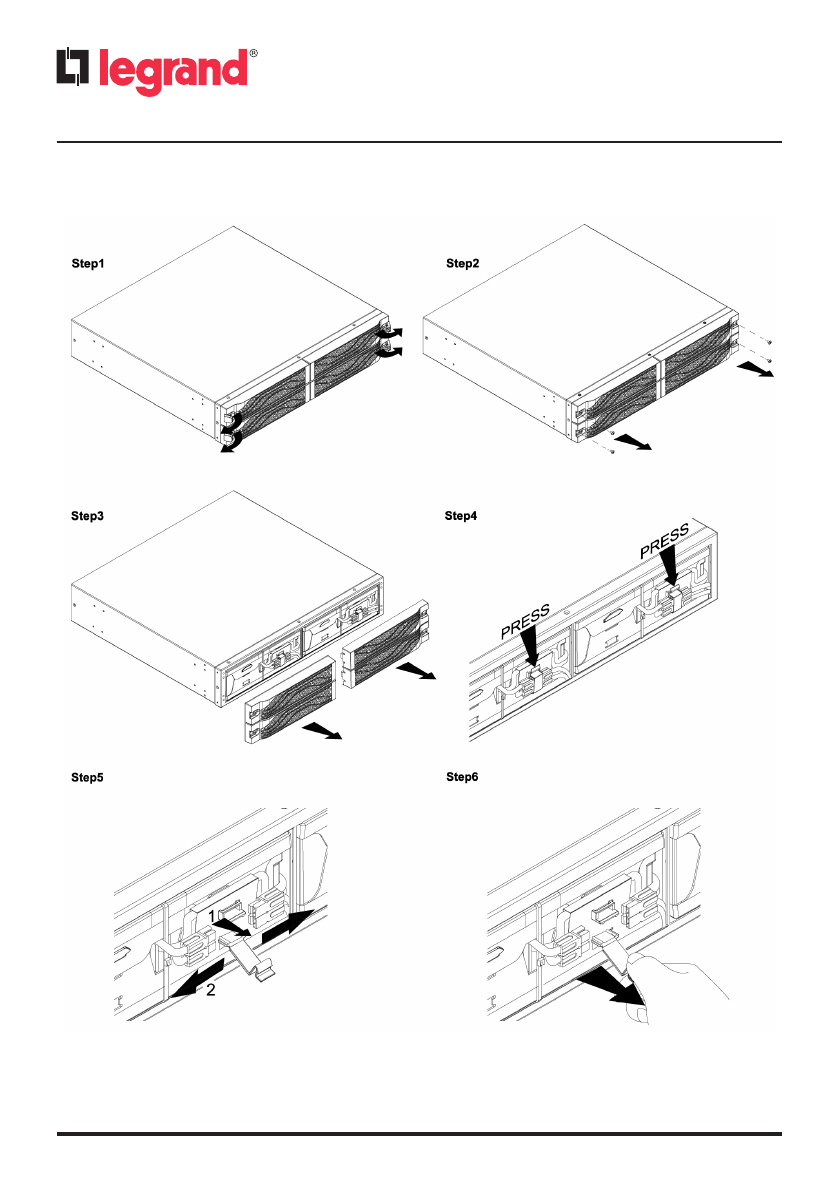 legrand®

Step1

Step2

Step3

Step4

PRESS

PRESS

Step5

1

2

Step6