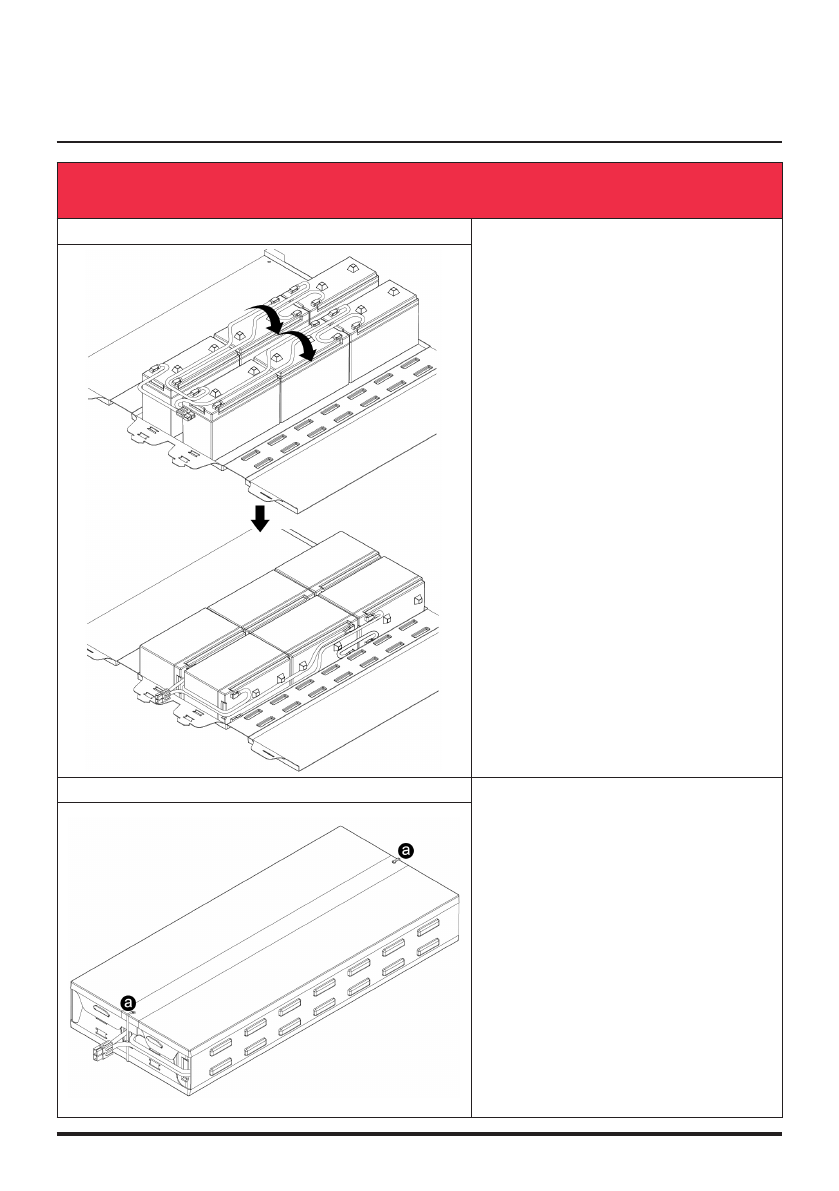 a

a