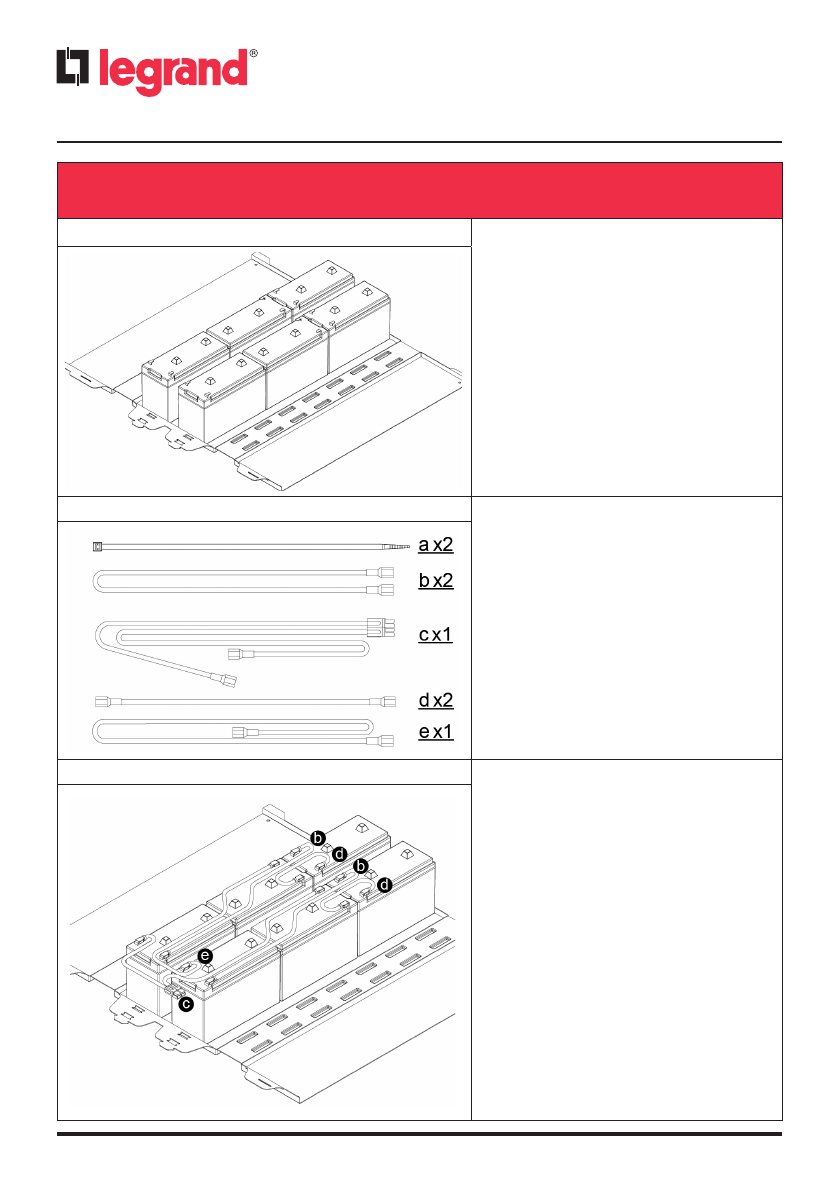 legrand®

a x2
b x2
c x1
d x2
e x1

b
d
b
d
e
c