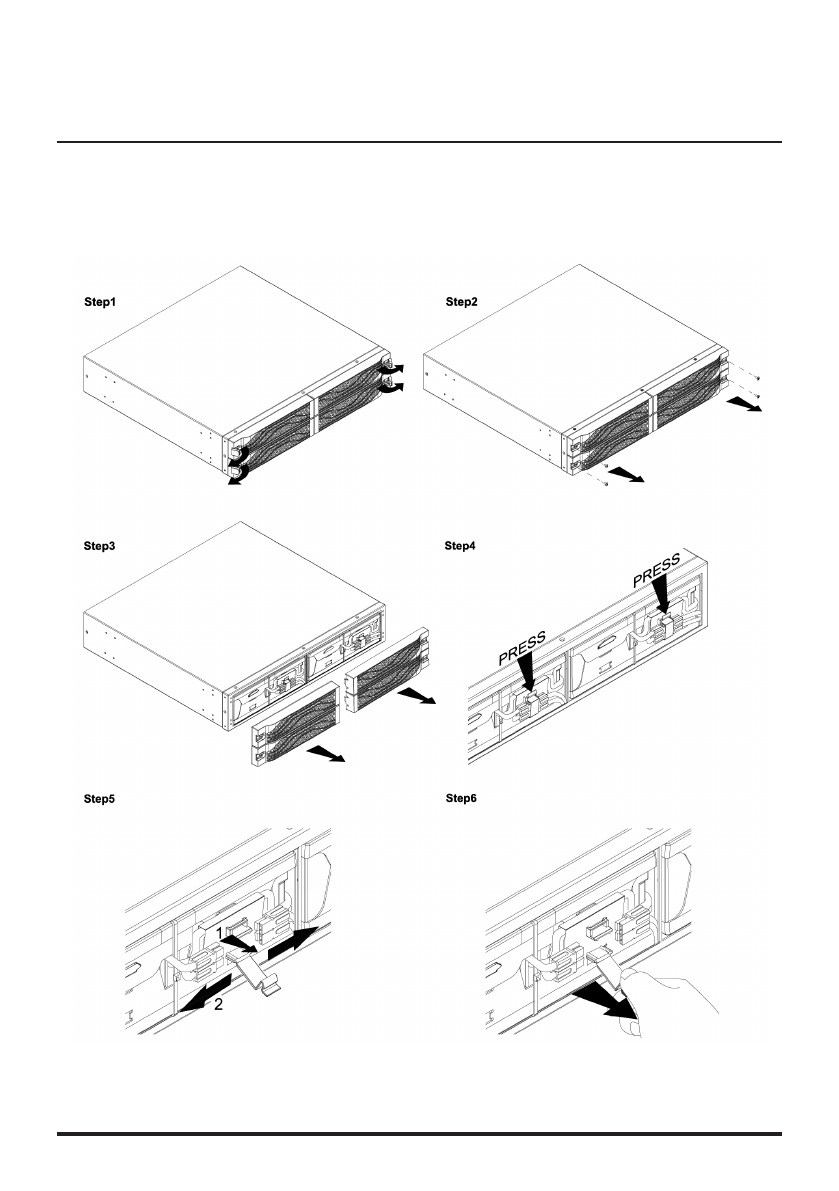 Step1

Step2

Step3

Step4

PRESS

PRESS

Step5

1

2

Step6