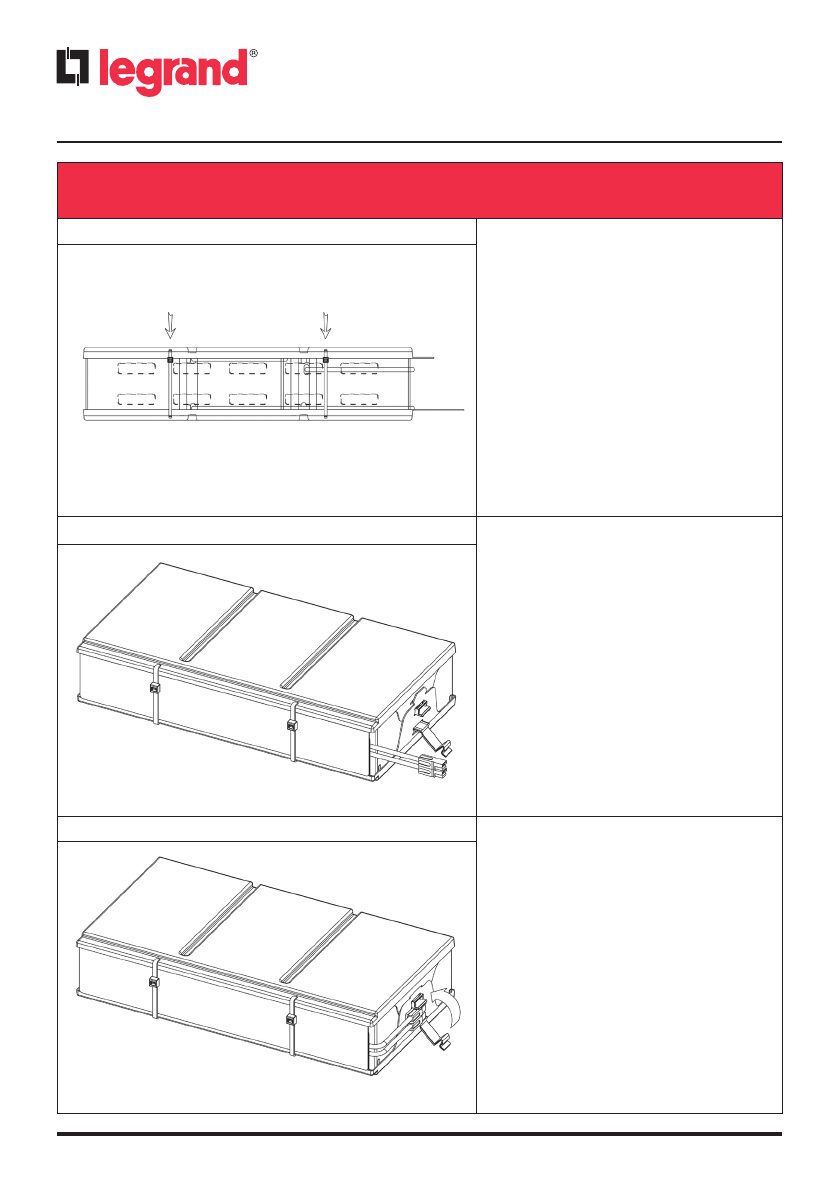 legrand®