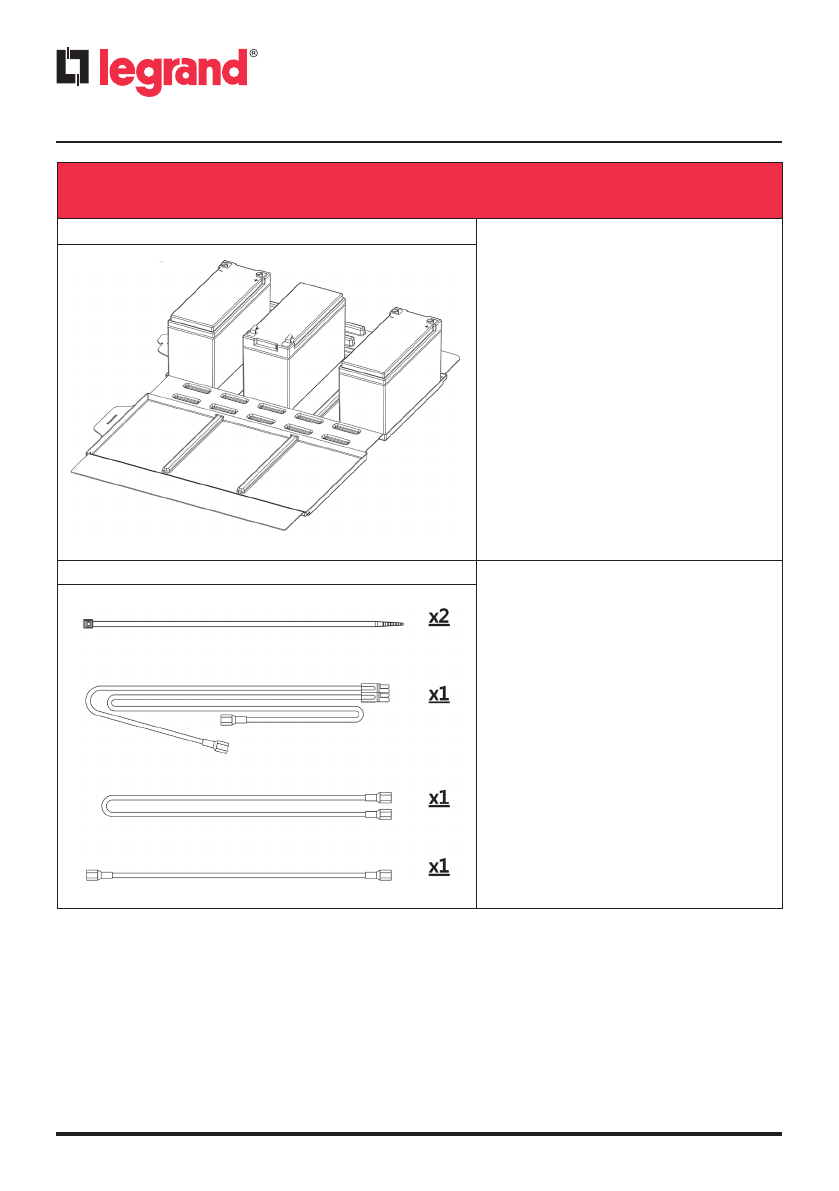 legrand®

x2

x1

x1

x1