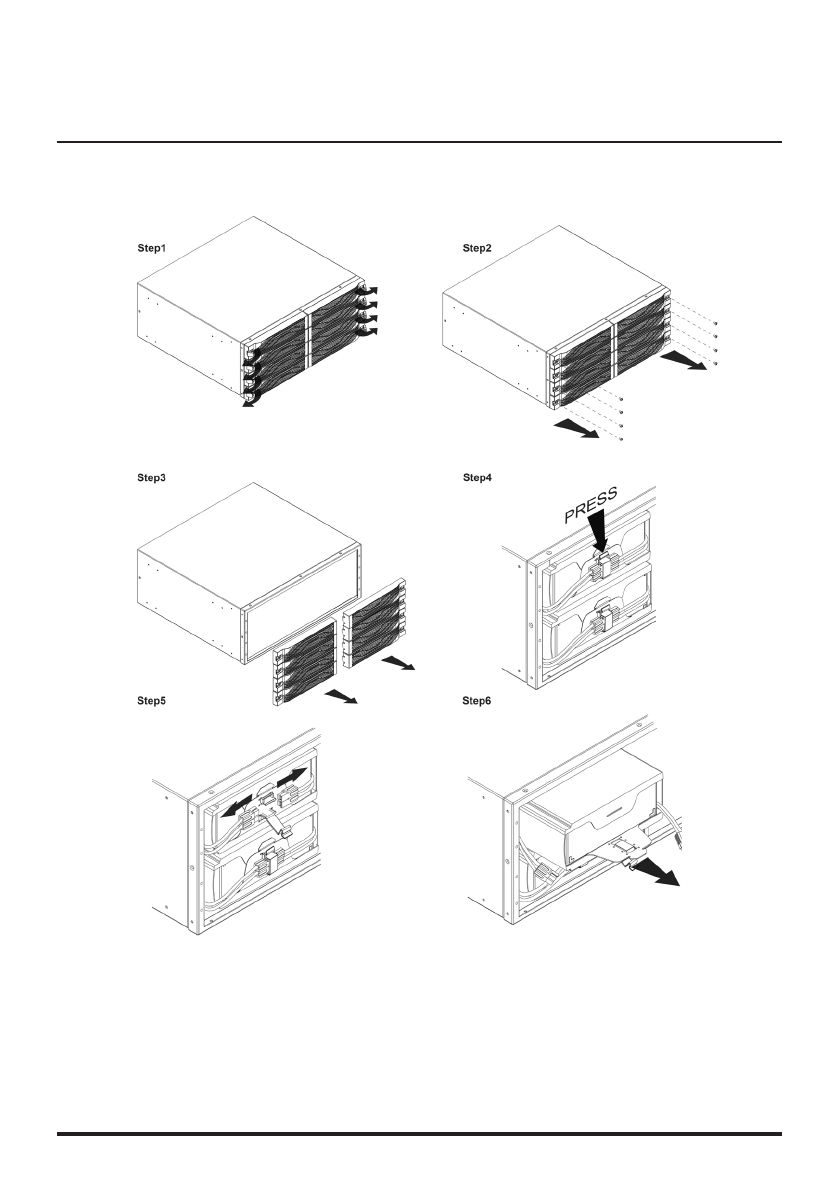 Step1

Step2

Step3

Step4

PRESS

Step5

Step6