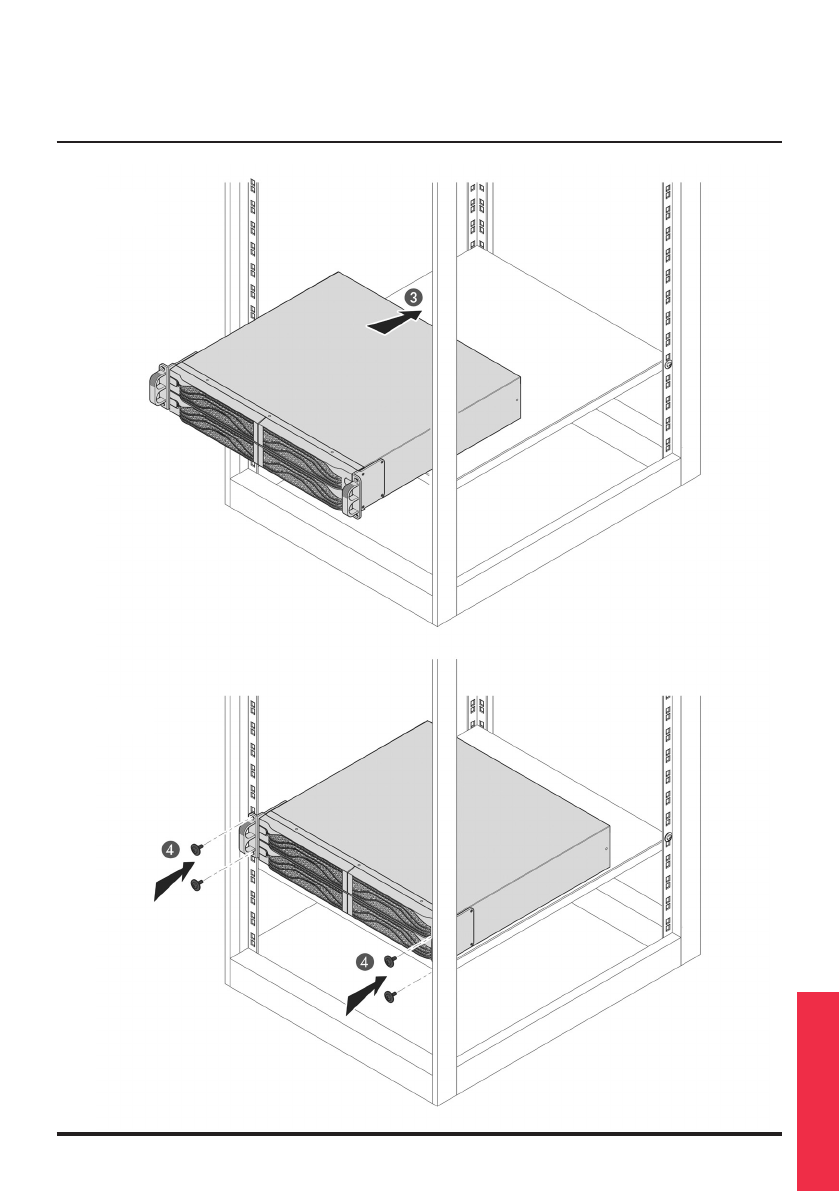 3

4

4