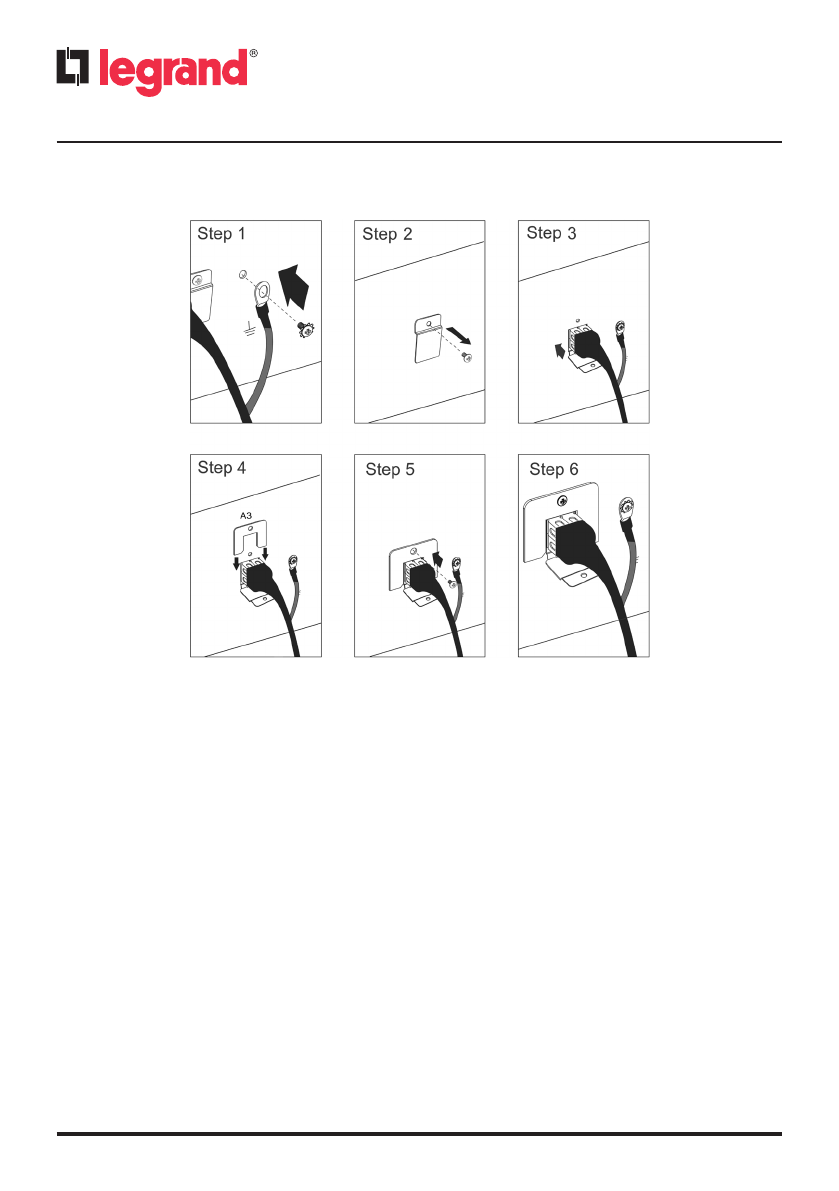 legrand®

Step 1

Step 2

Step 3

Step 4

A3

Step 5

Step 6