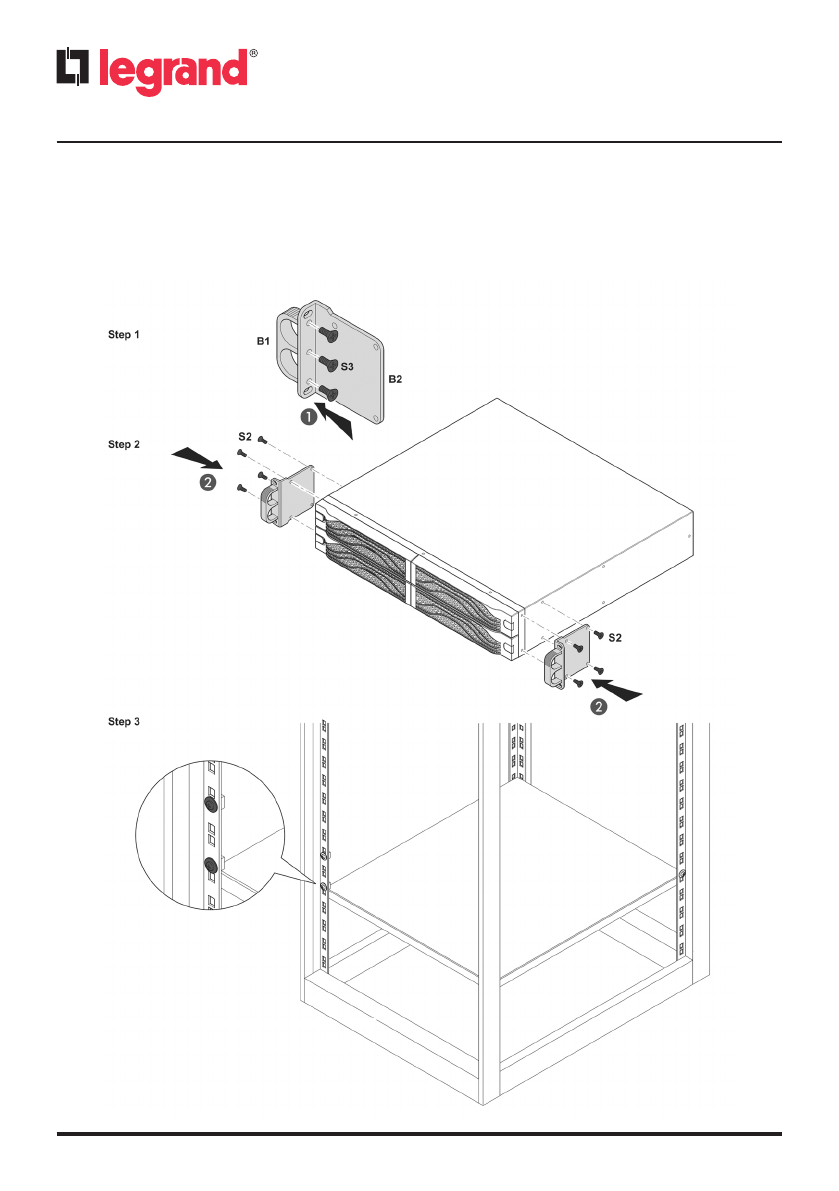 legrand®

Step 1

B1

S3

B2

1

Step 2

S2

2

S2

2

Step 3