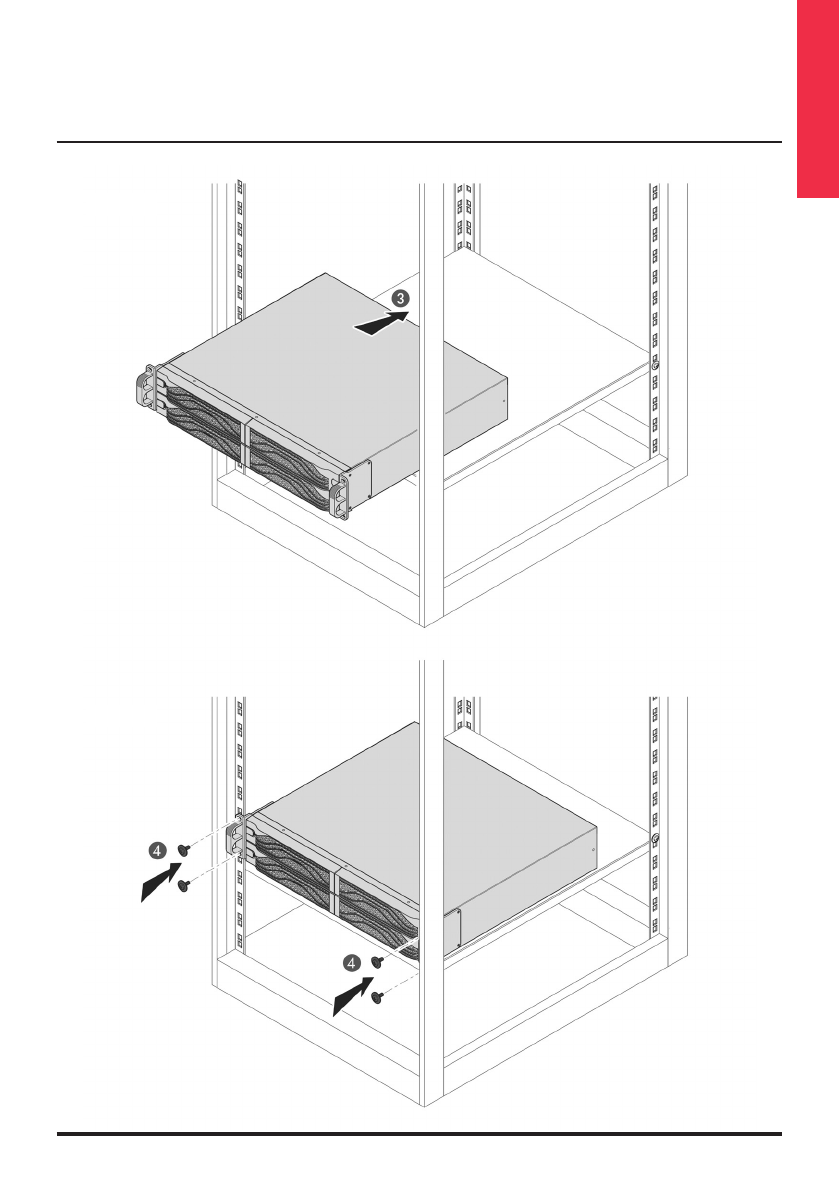 3

4

4