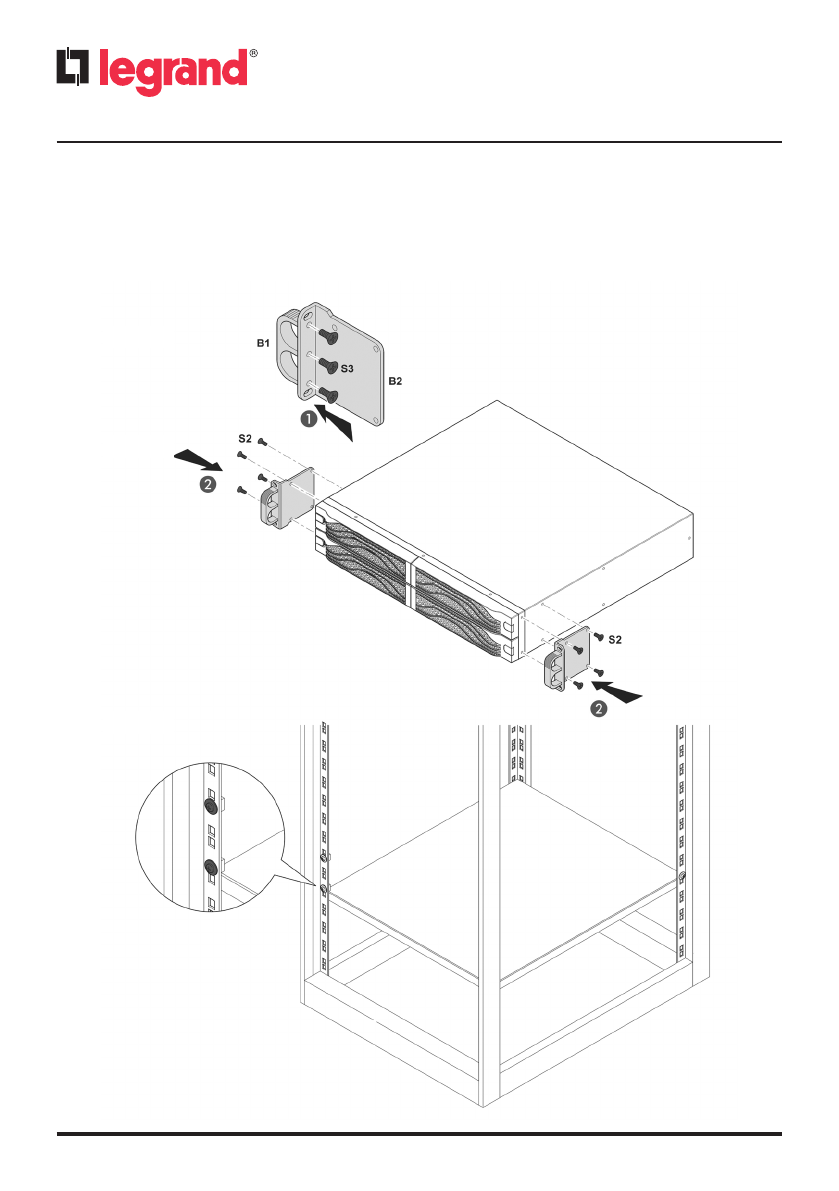 legrand®

B1
S3
B2
1
S2
2
S2
2