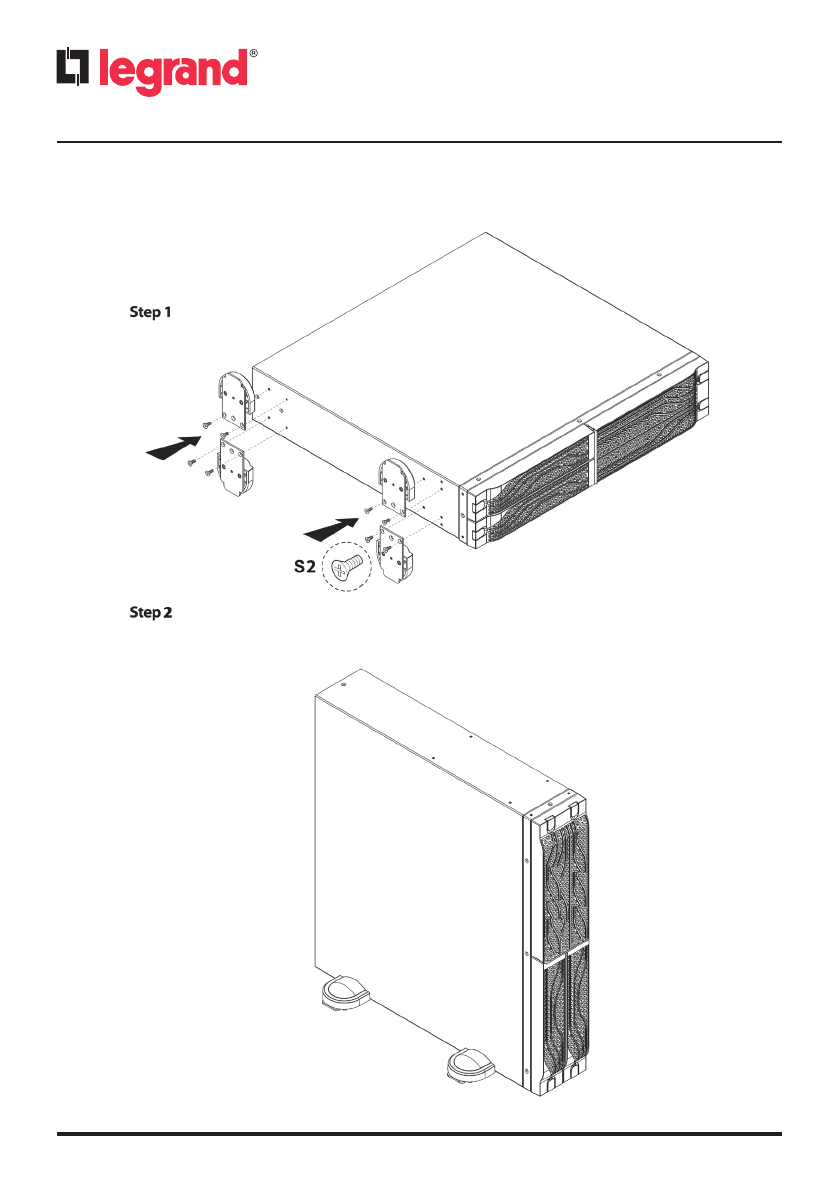 legrand®

Step 1

S2

Step 2