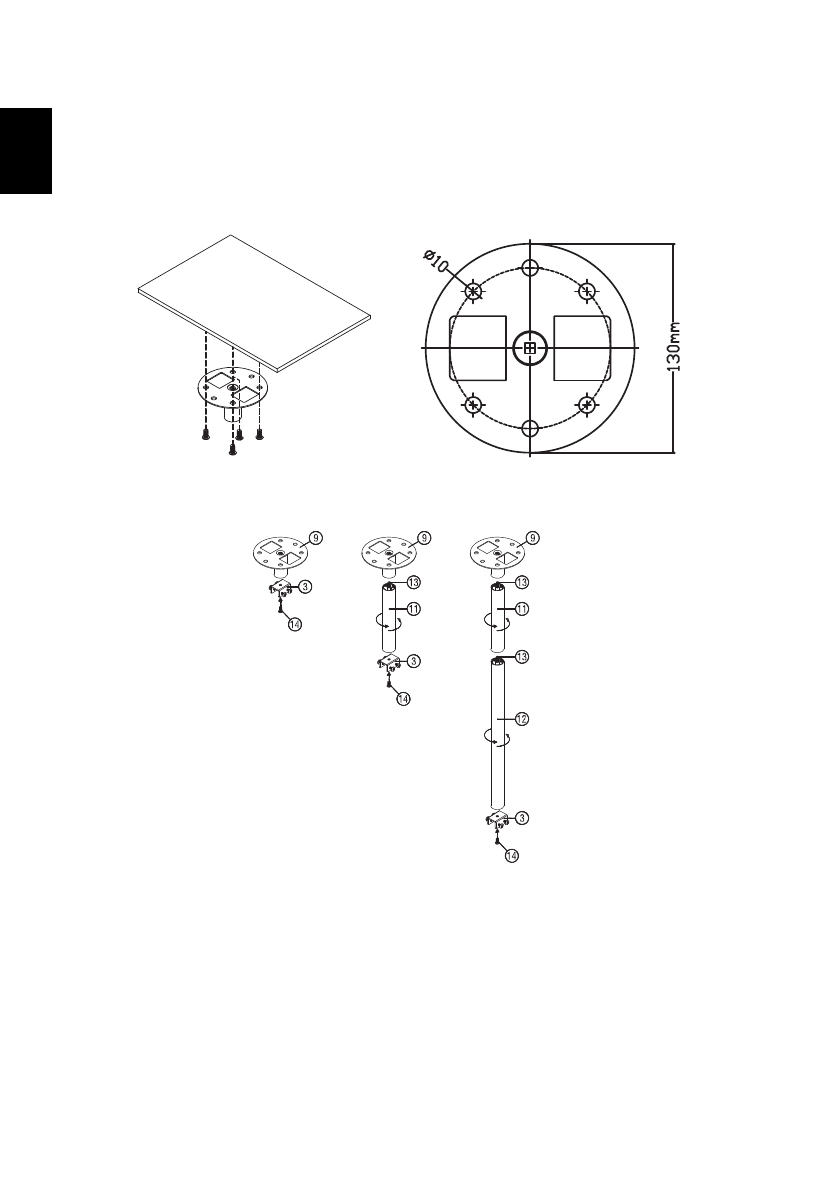 Ø10

130mm

9
3
14

9
13
11
3
14

9
13
11
13
12
3
14