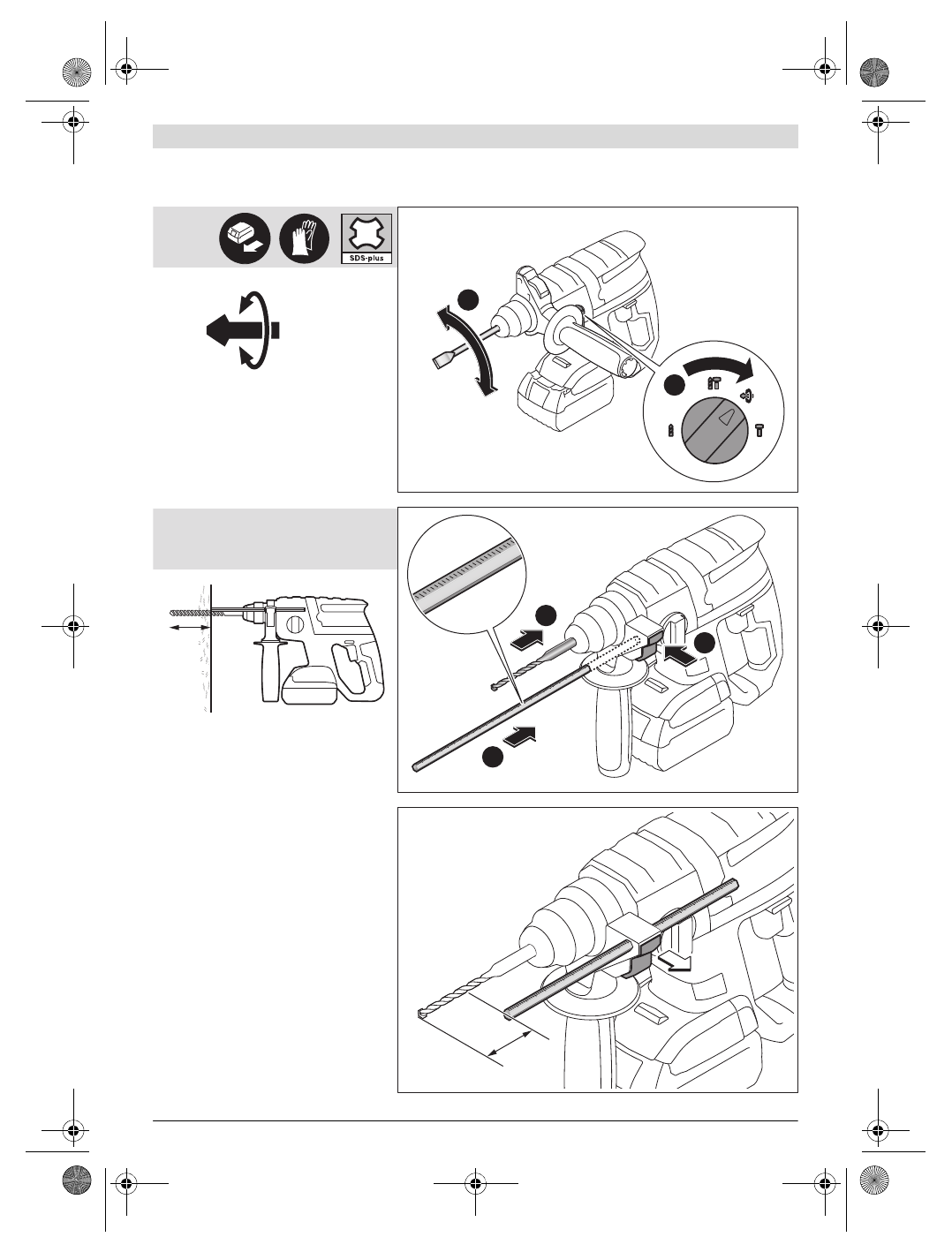 SDS-plus