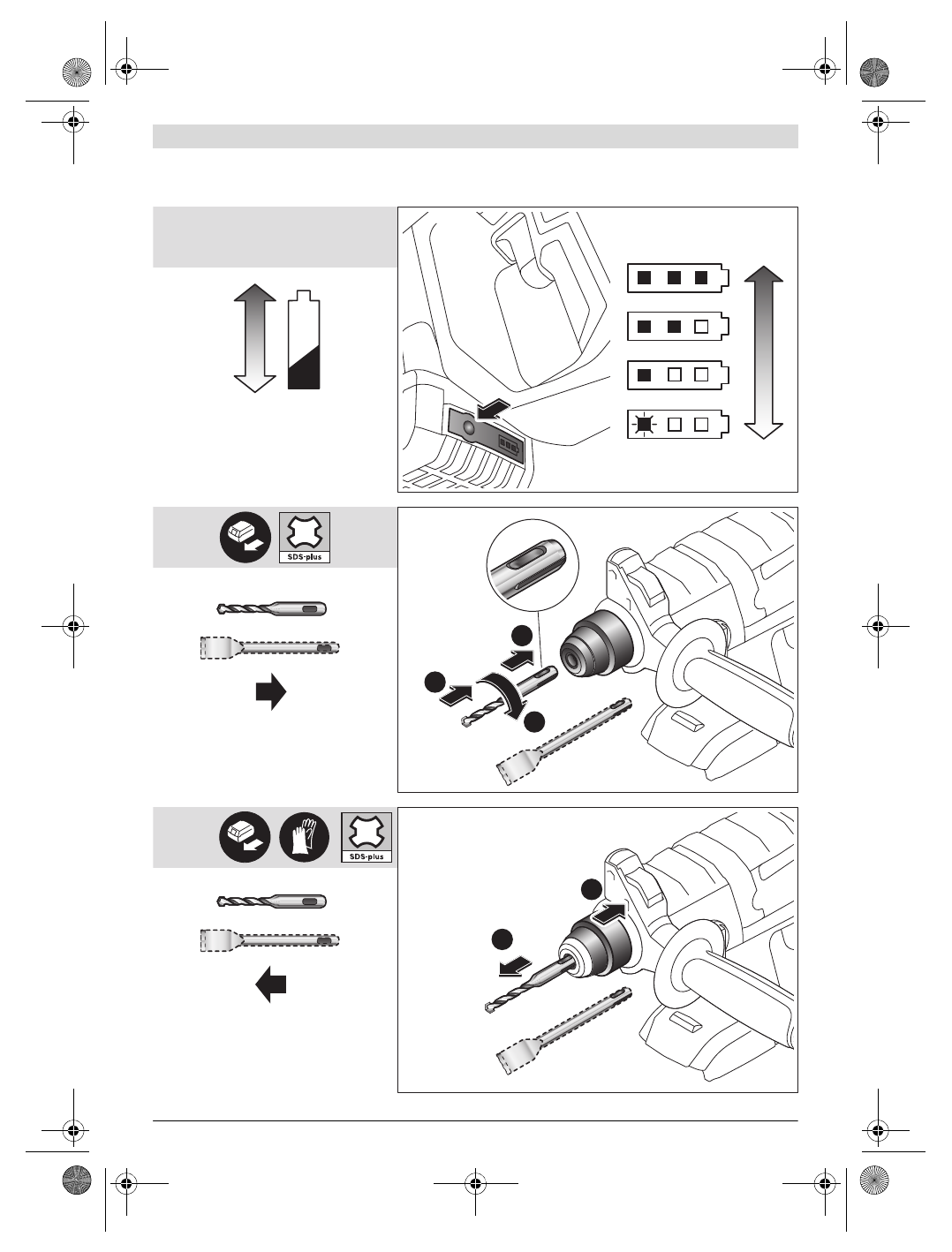 SDS-plus

SDS-plus