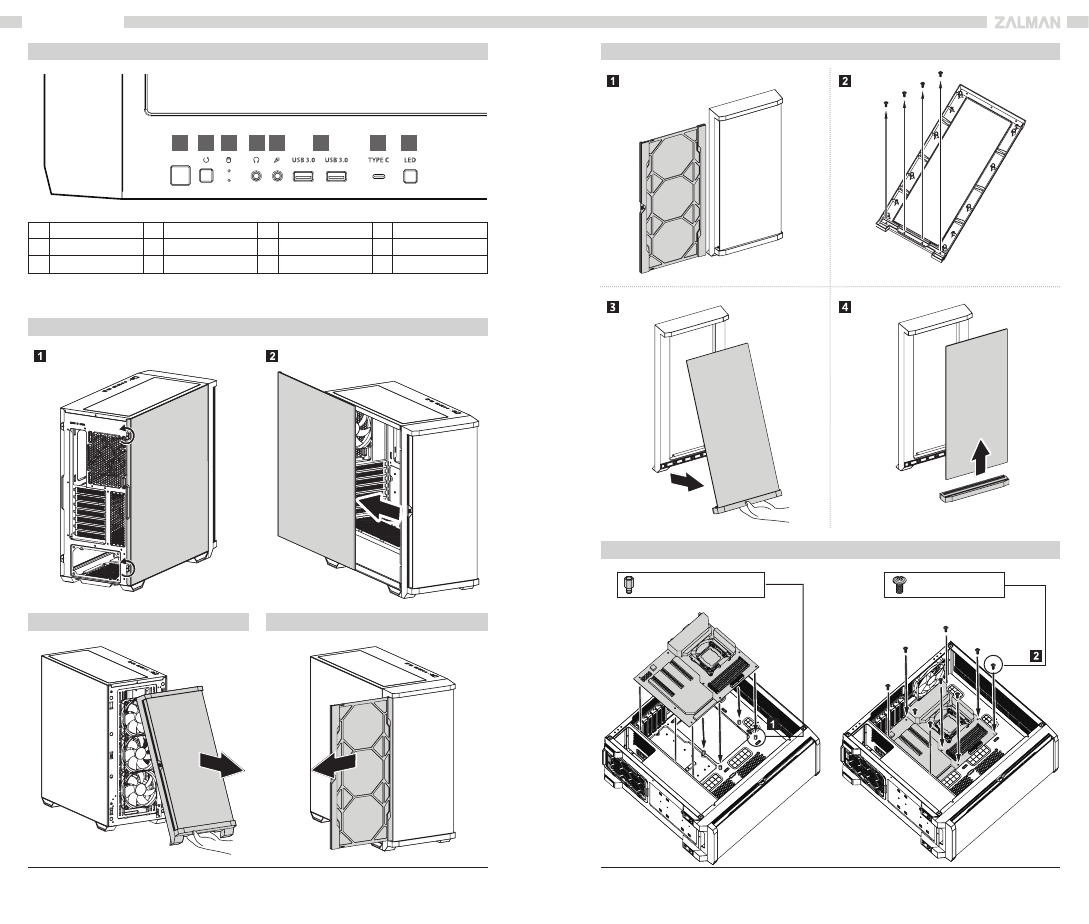 ZALMAN

USB 3.0 USB 3.0 TYPE C LED

1

2

1

2

3

4

1

2