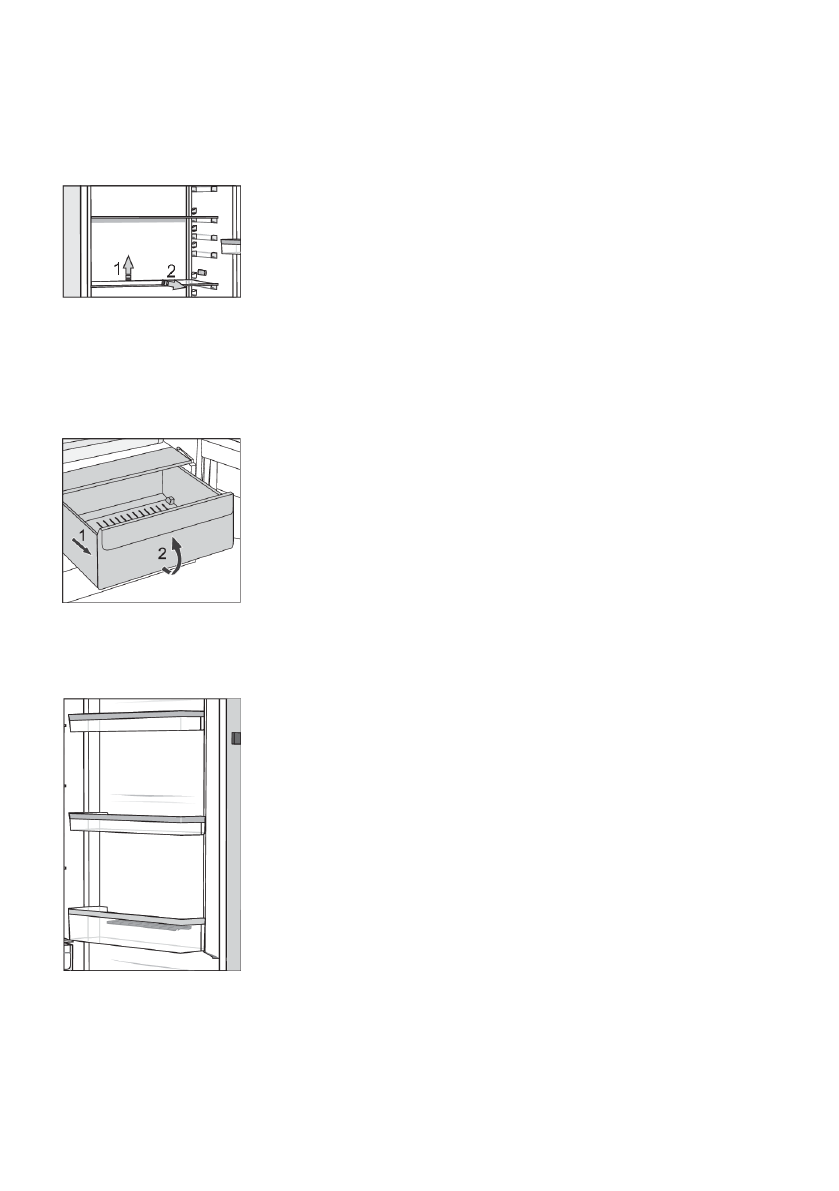 1
2
1
2