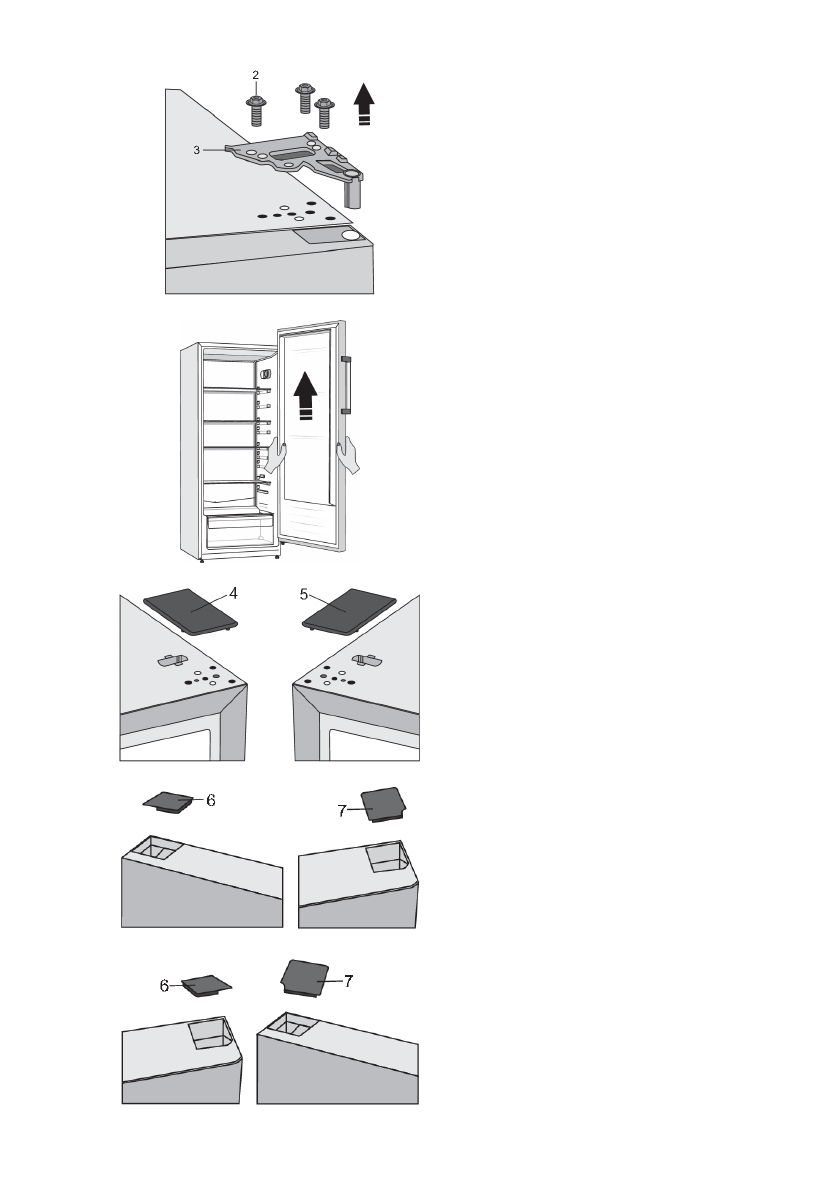 2

3

4

5

6

7

6

7