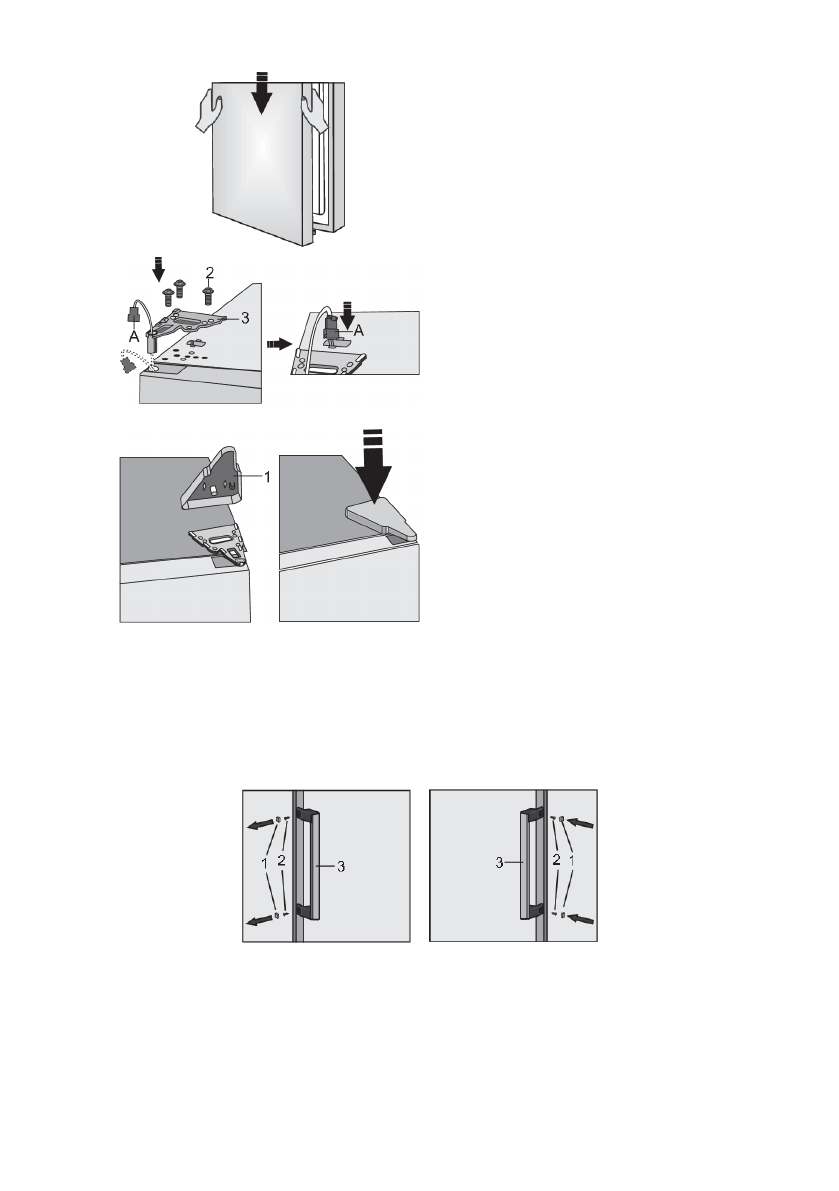 2
3
A
A
1
1
2
3
3
2
1