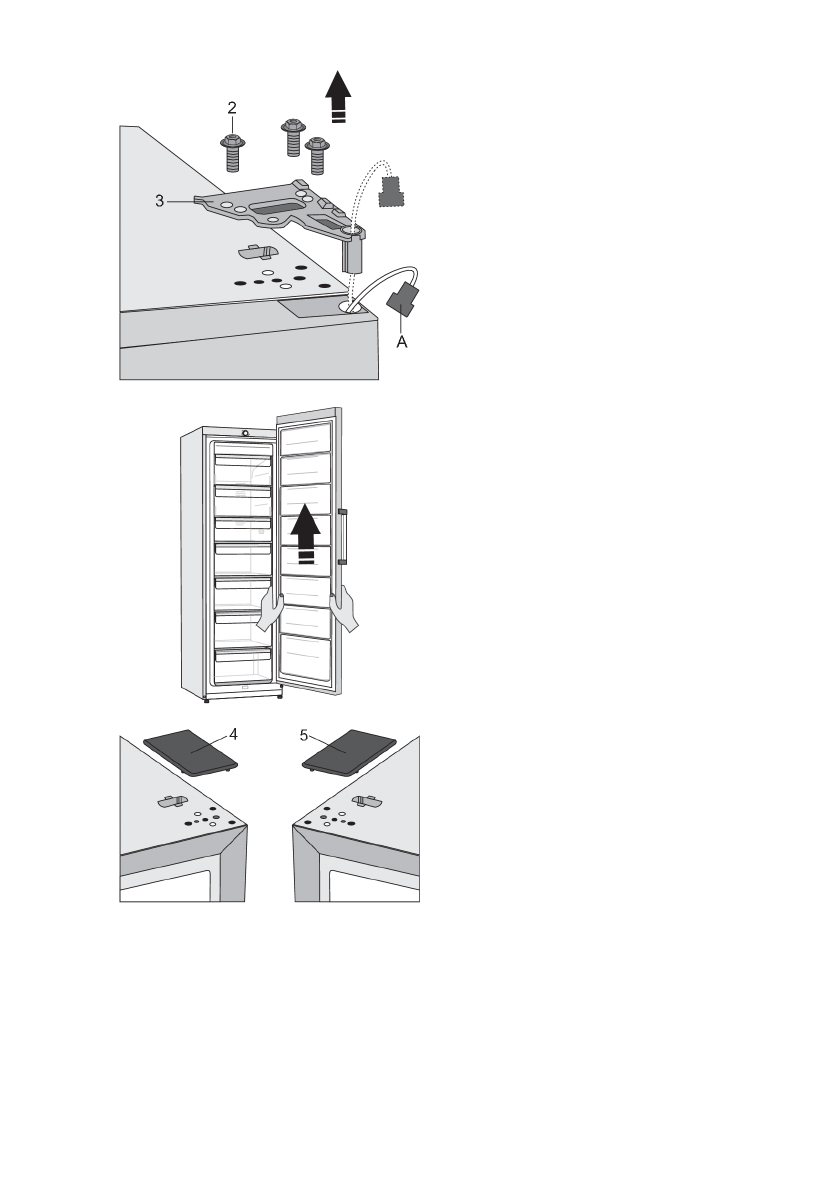 2
3
A
4
5