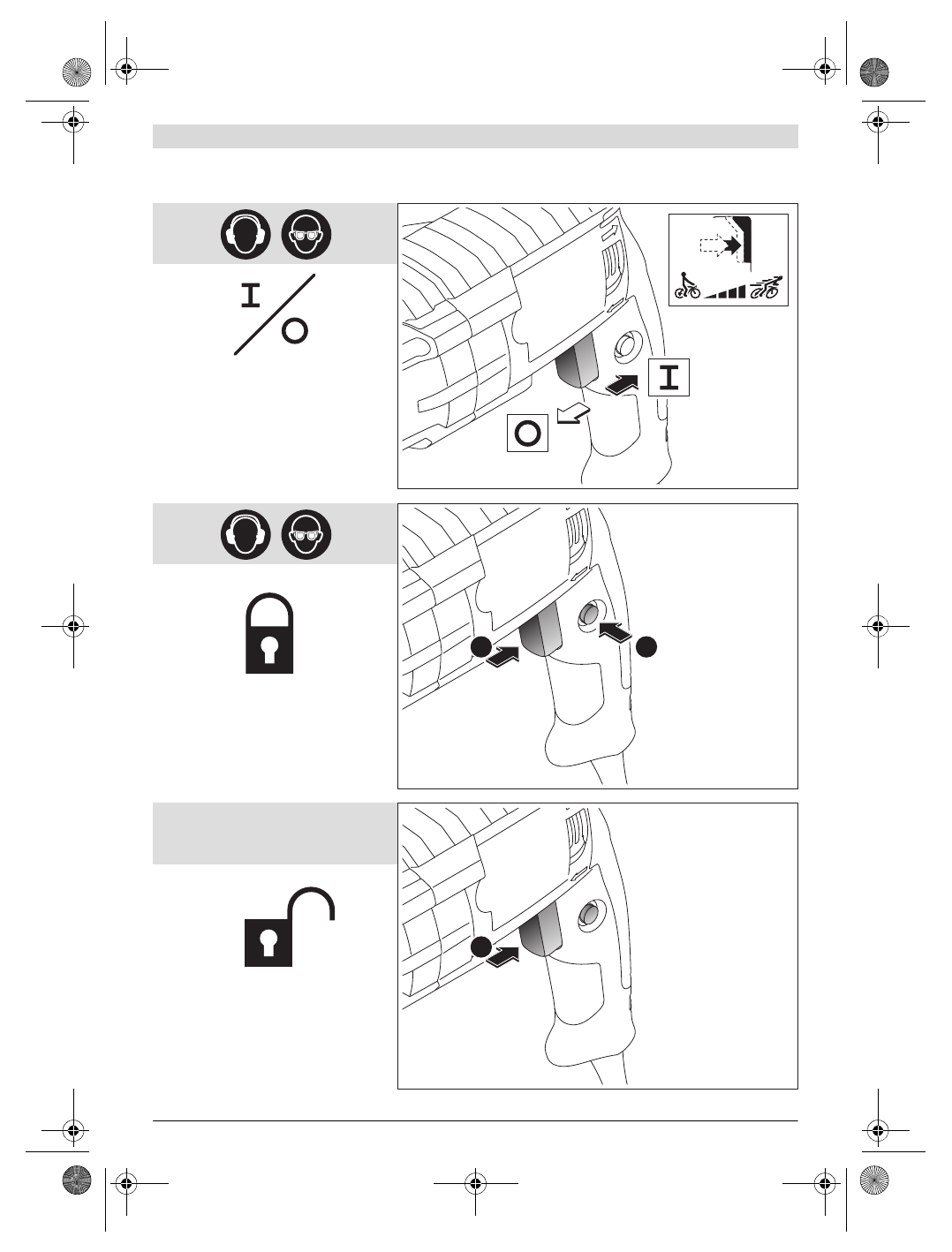 I
O

I
O