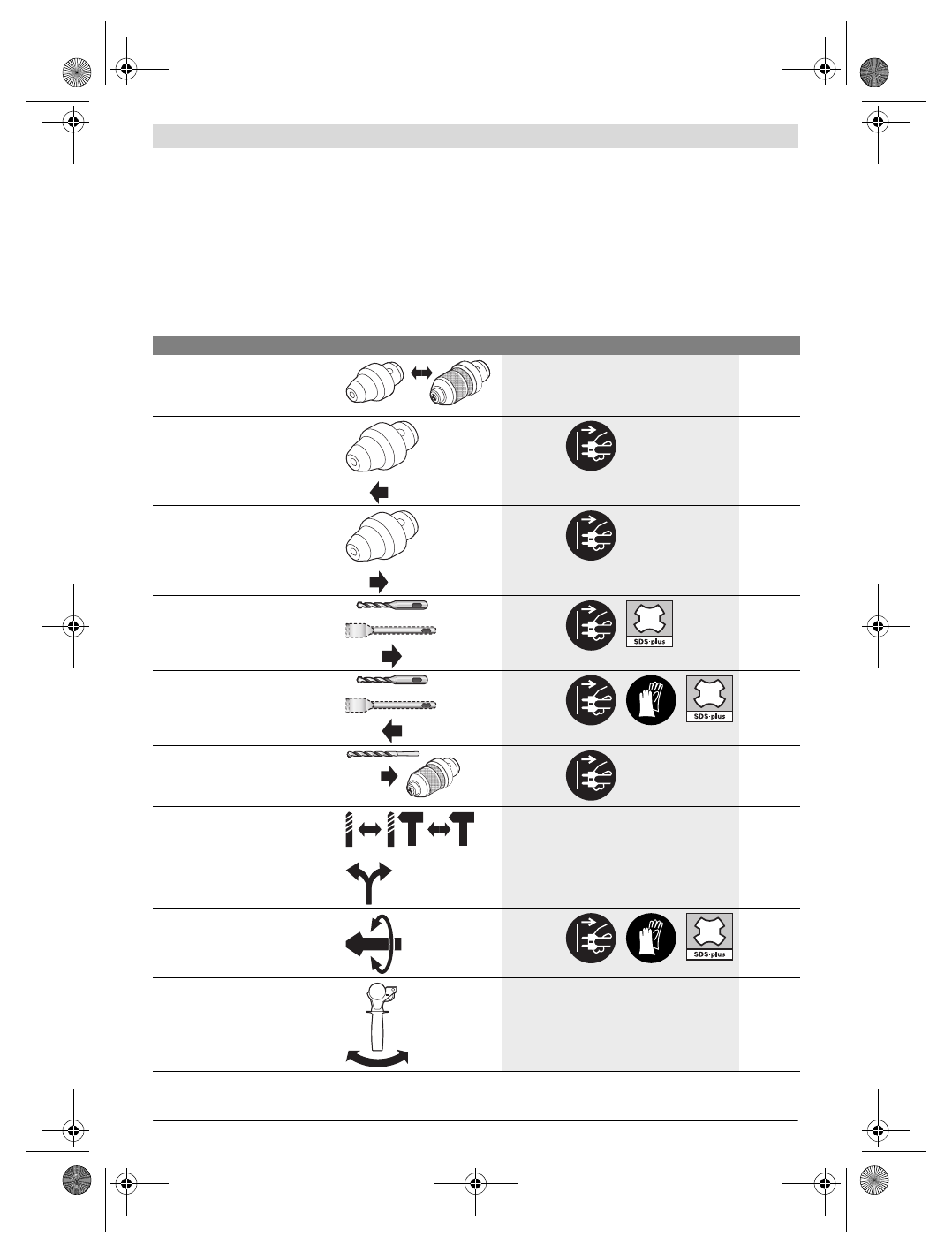 SDS-plus
SDS-plus
SDS-plus