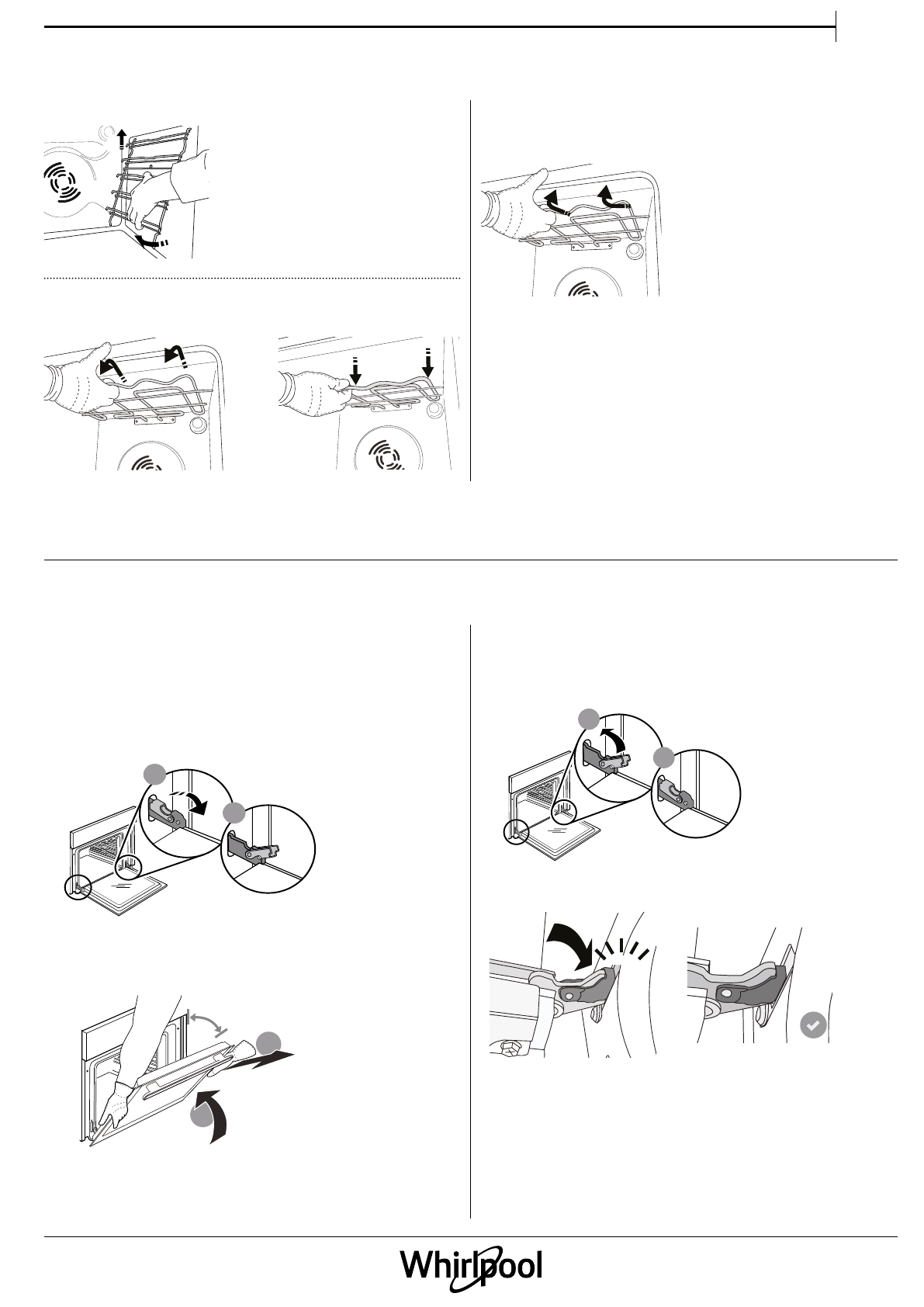 Whirlpool