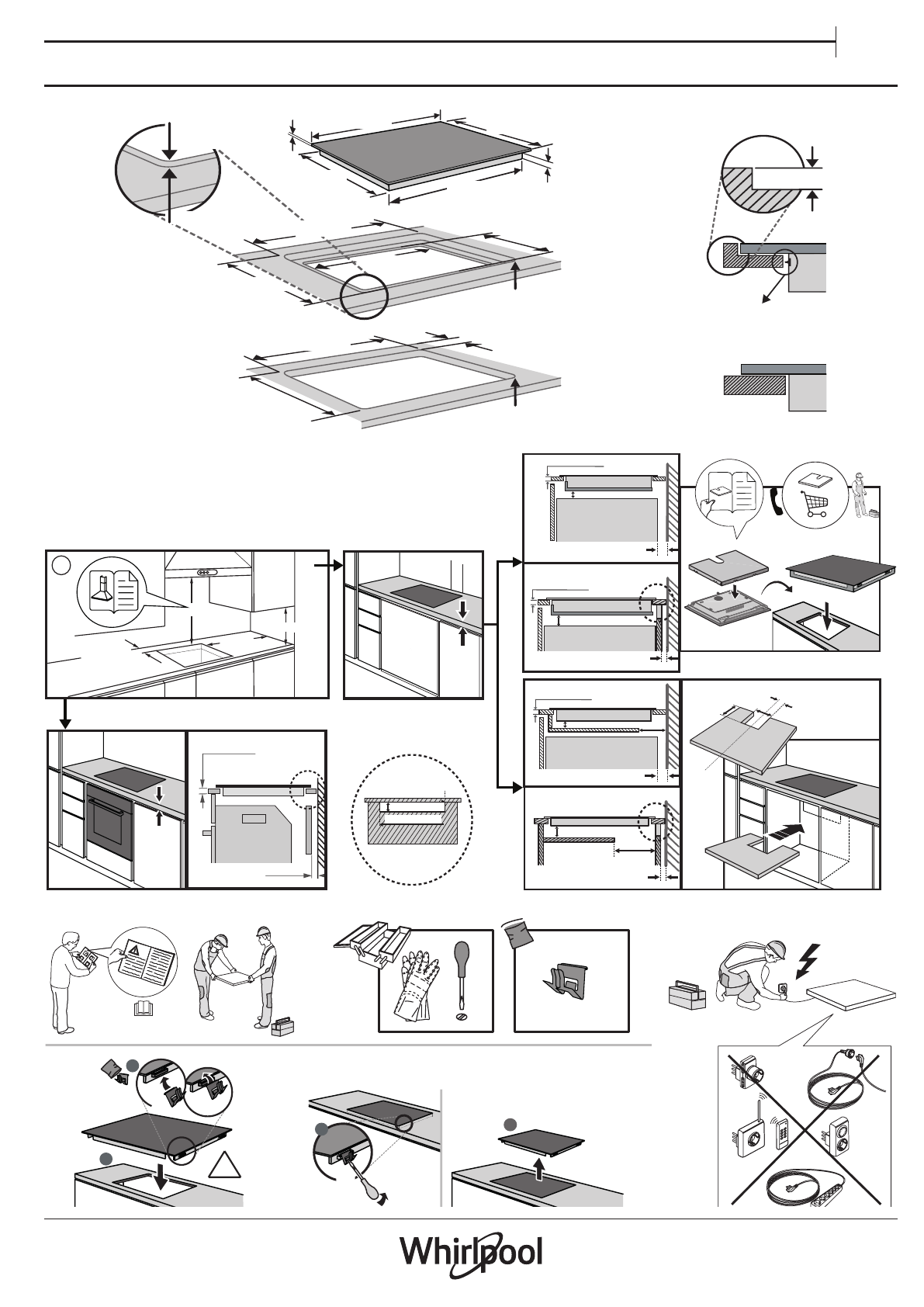 Whirlpool