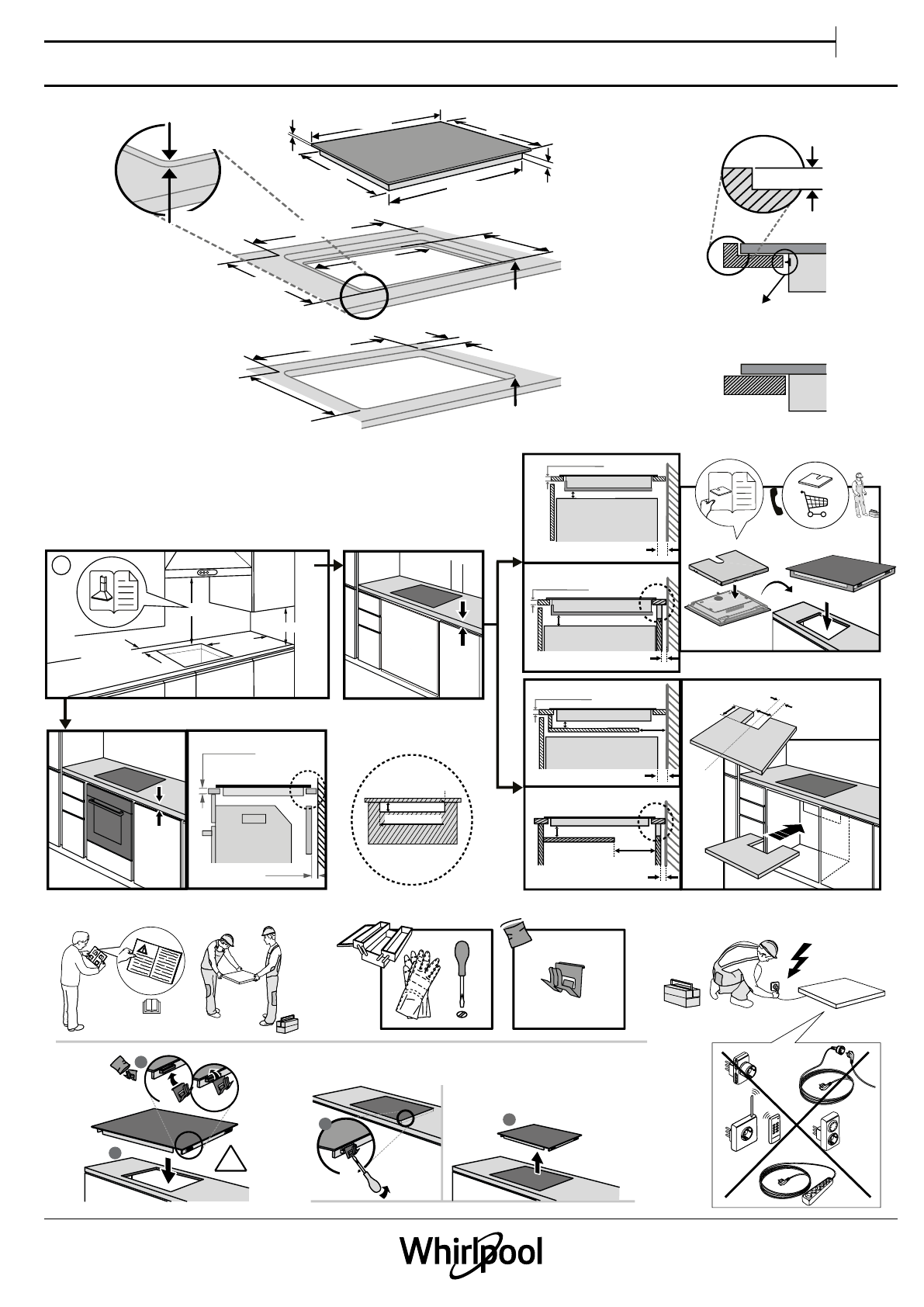 Whirlpool