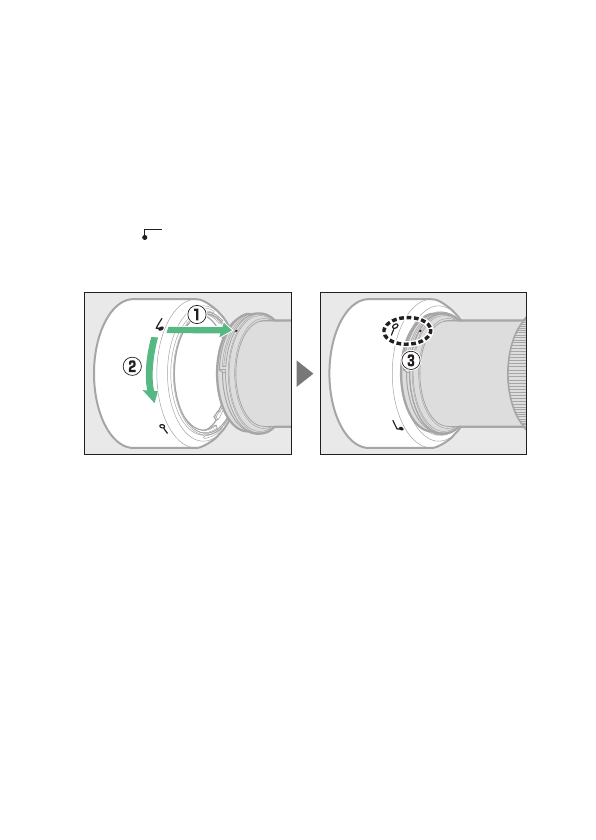 ①
②
③