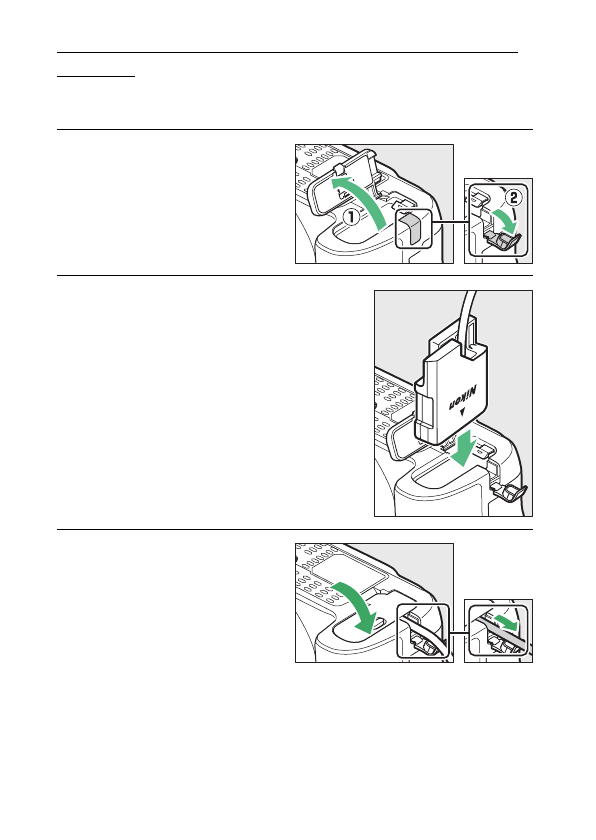 ①

②

Nikon