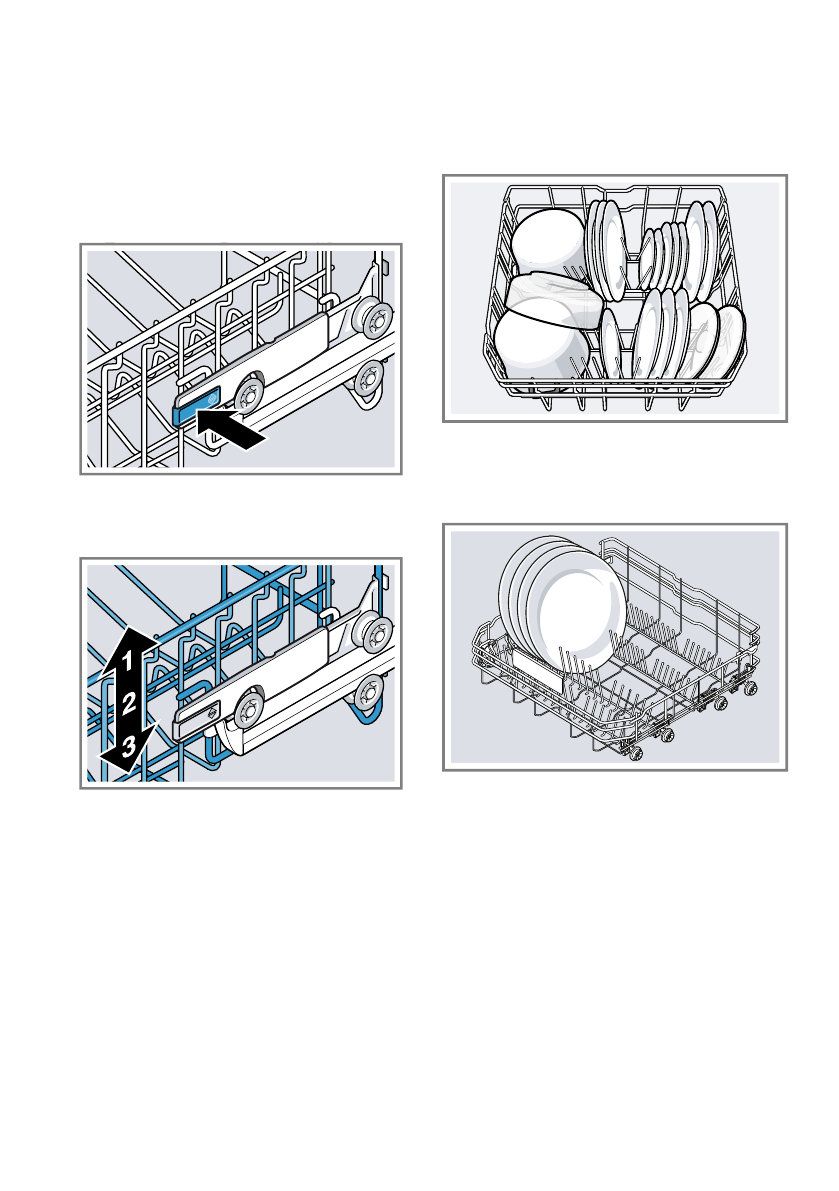 1
2
3